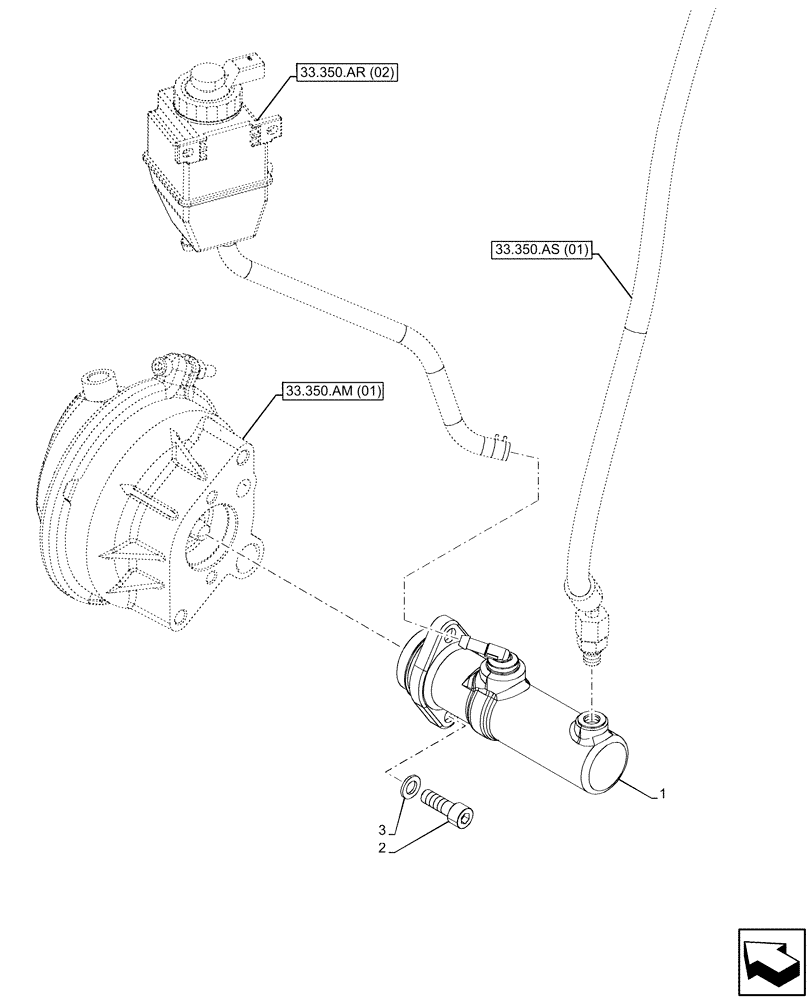 33.350.AR (02)

33.350.AS (01)

33.350.AM (01)

1

3

2