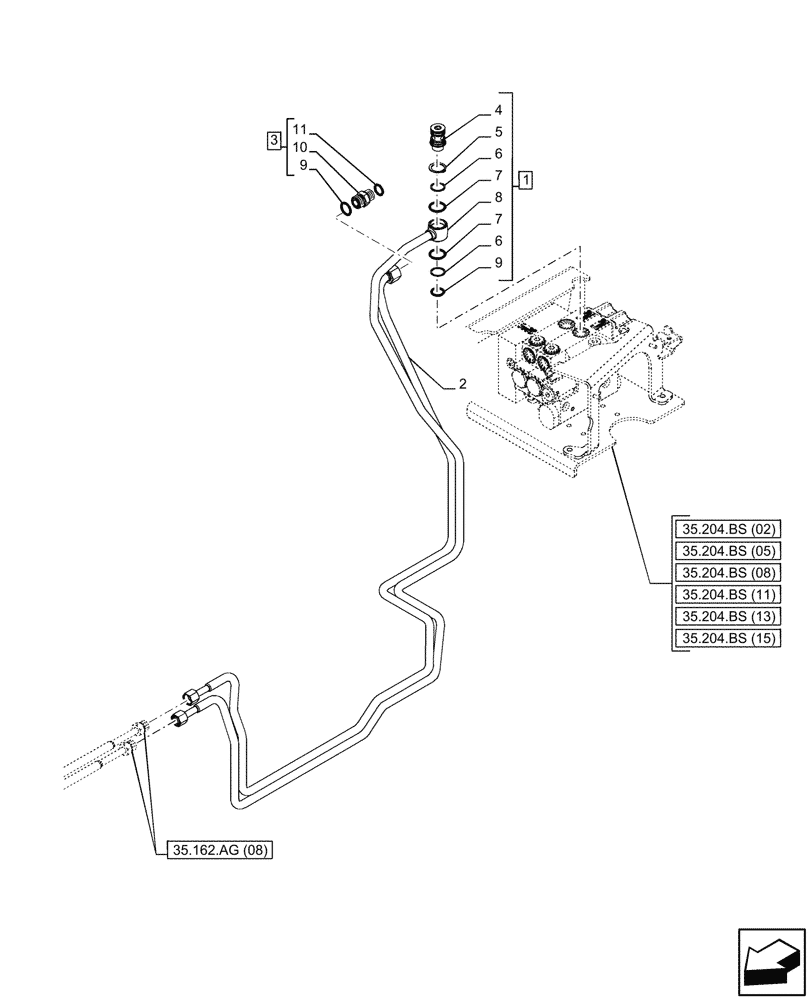 3
11
10
9

4
5
6
7
8
7
6
9

1

2

35.204.BS (02)
35.204.BS (05)
35.204.BS (08)
35.204.BS (11)
35.204.BS (13)
35.204.BS (15)

35.162.AG (08)