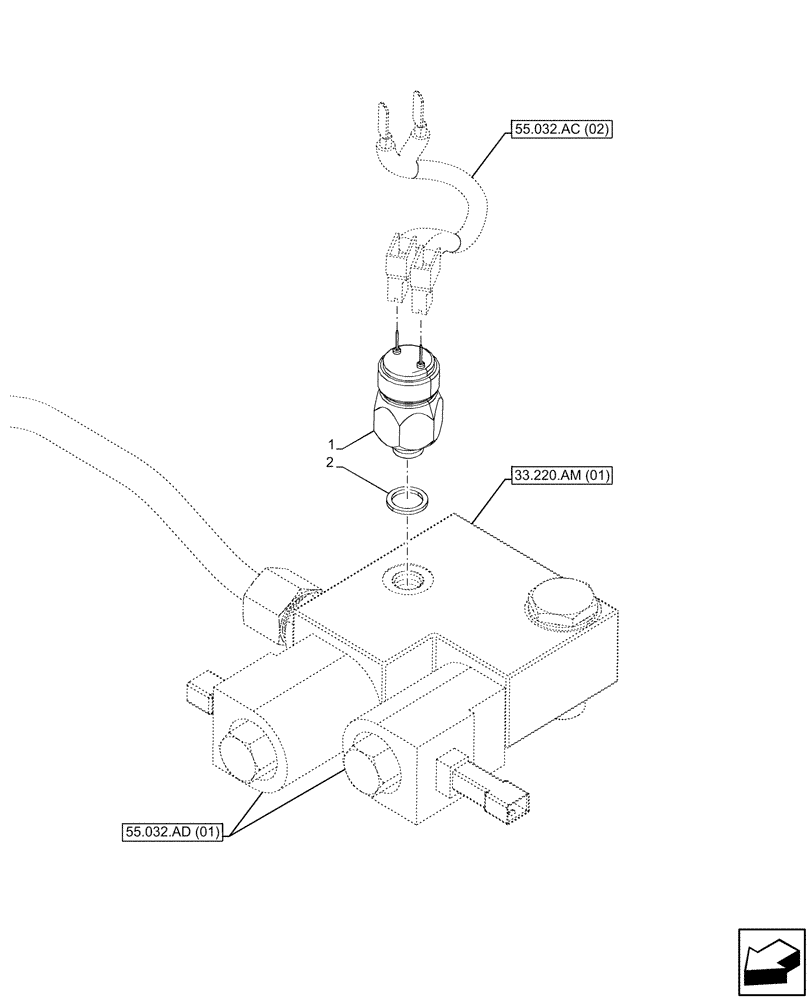 55.032.AC (02)

1

2

33.220.AM (01)

55.032.AD (01)