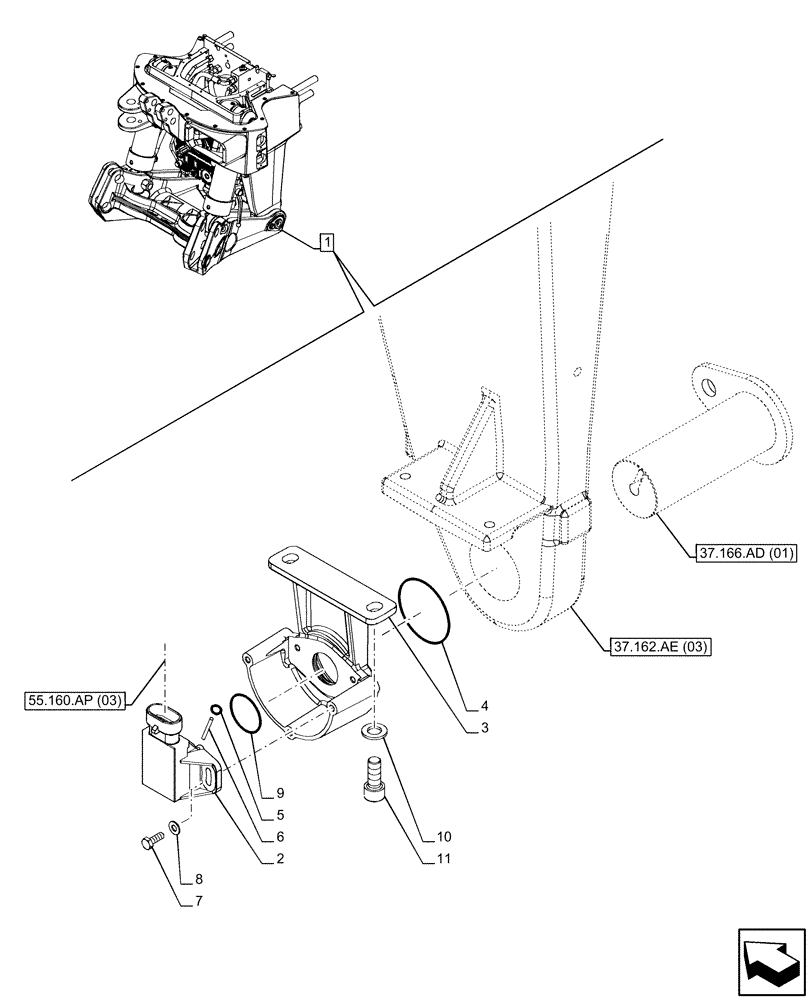 1

37.166.AD (01)

37.162.AE (03)

55.160.AP (03)

4

3

9

5

6

2

10

11

8

7