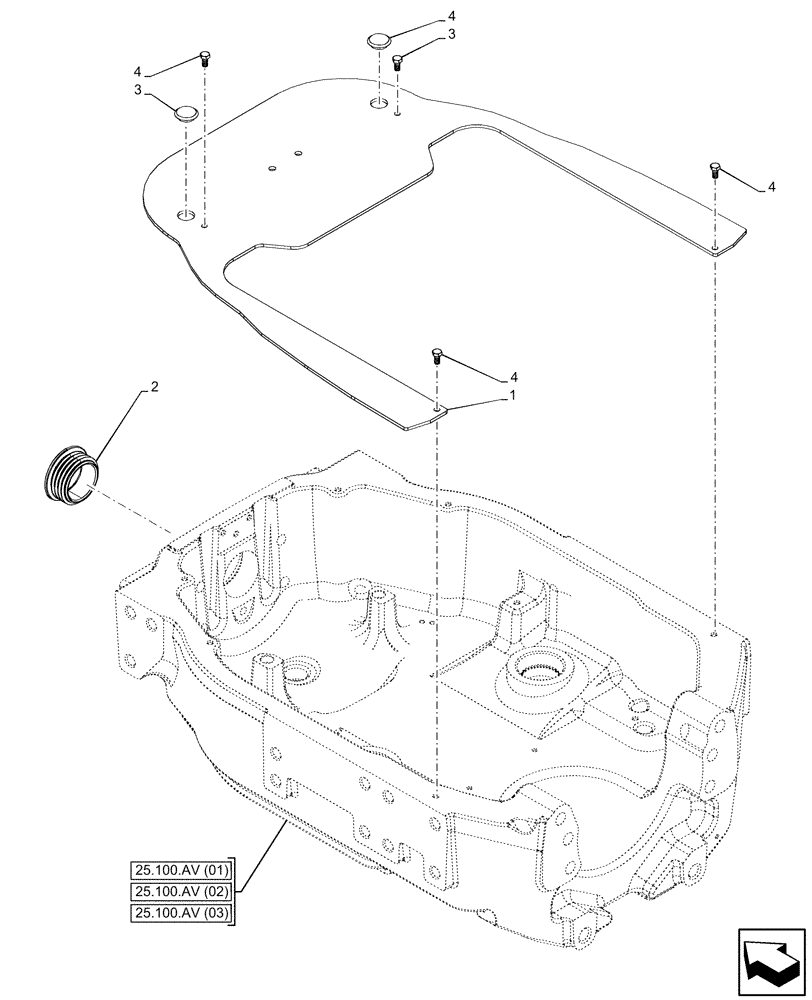 4
3
4
3
4
4
1
2
25.100.AV (01)
25.100.AV (02)
25.100.AV (03)