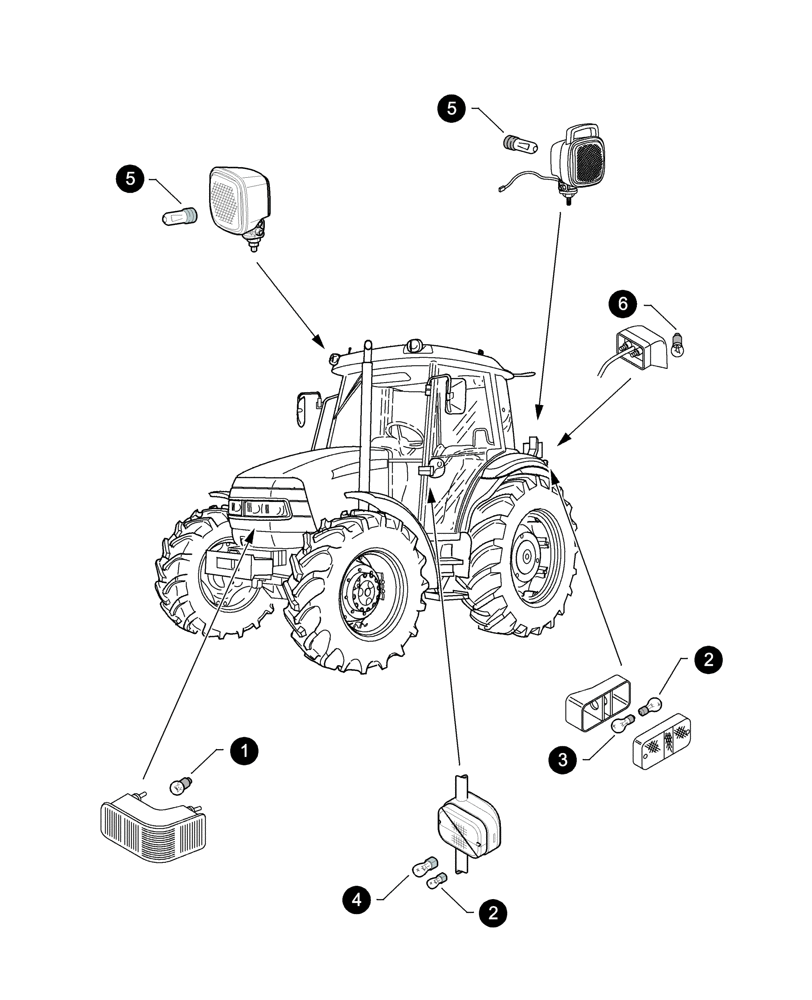 5
5
6
2
3
1
4
2