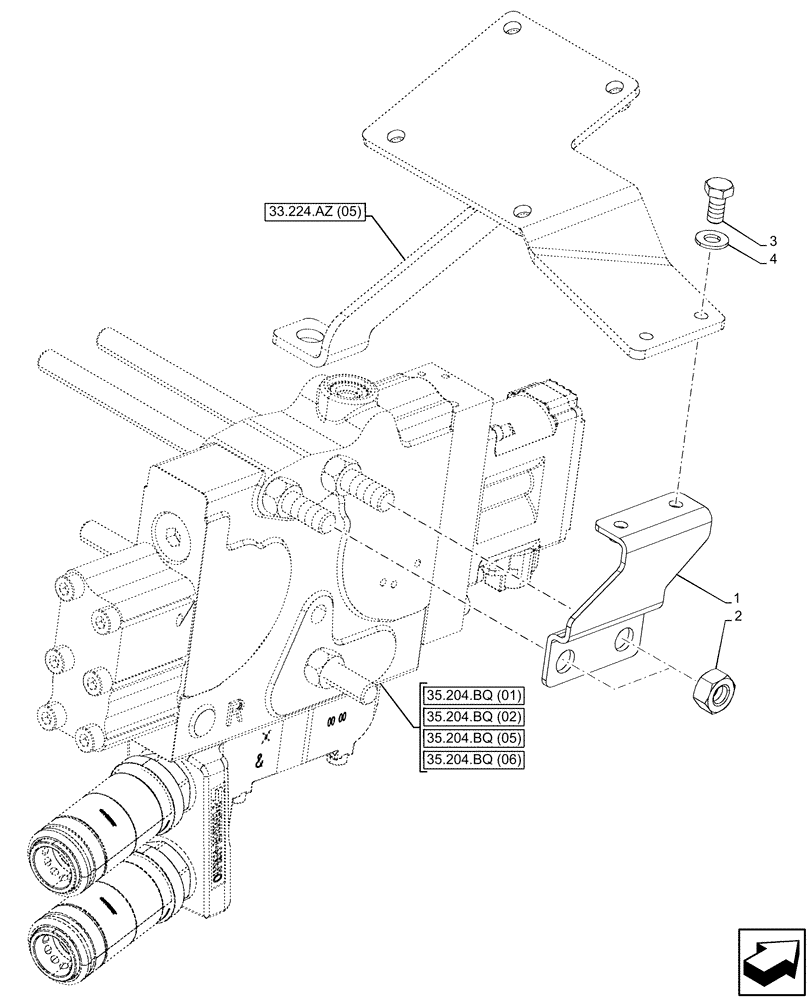 33.224.AZ (05)

3

4

1

2

35.204.BQ (01)
35.204.BQ (02)
35.204.BQ (05)
35.204.BQ (06)