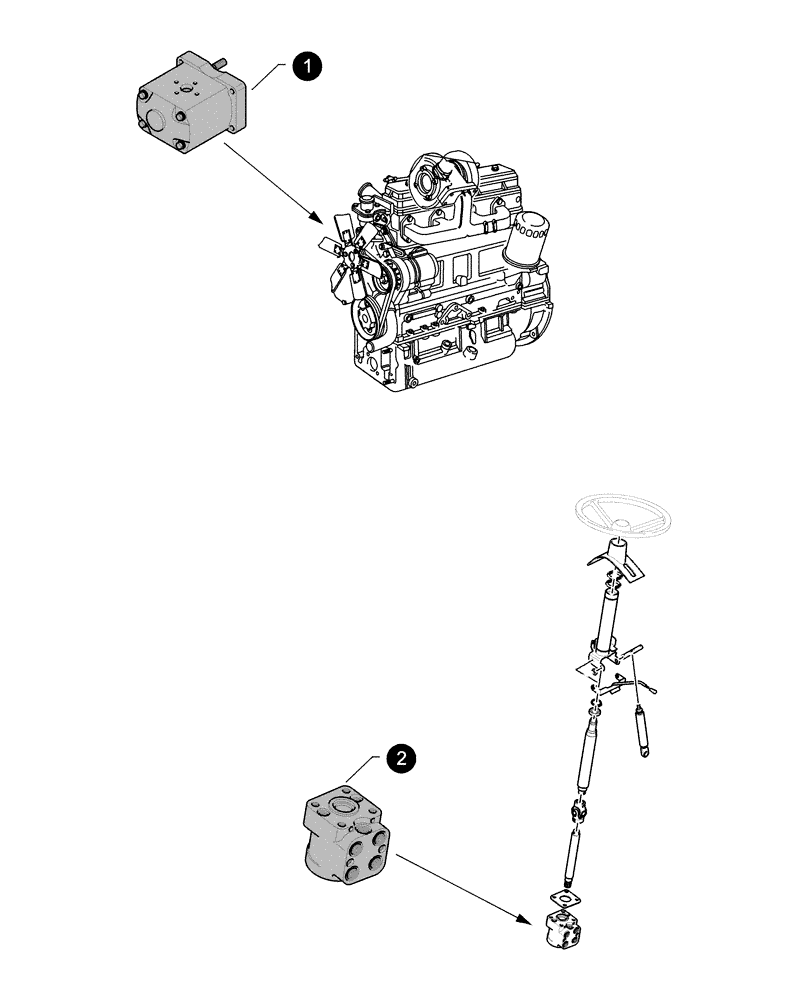 1

2