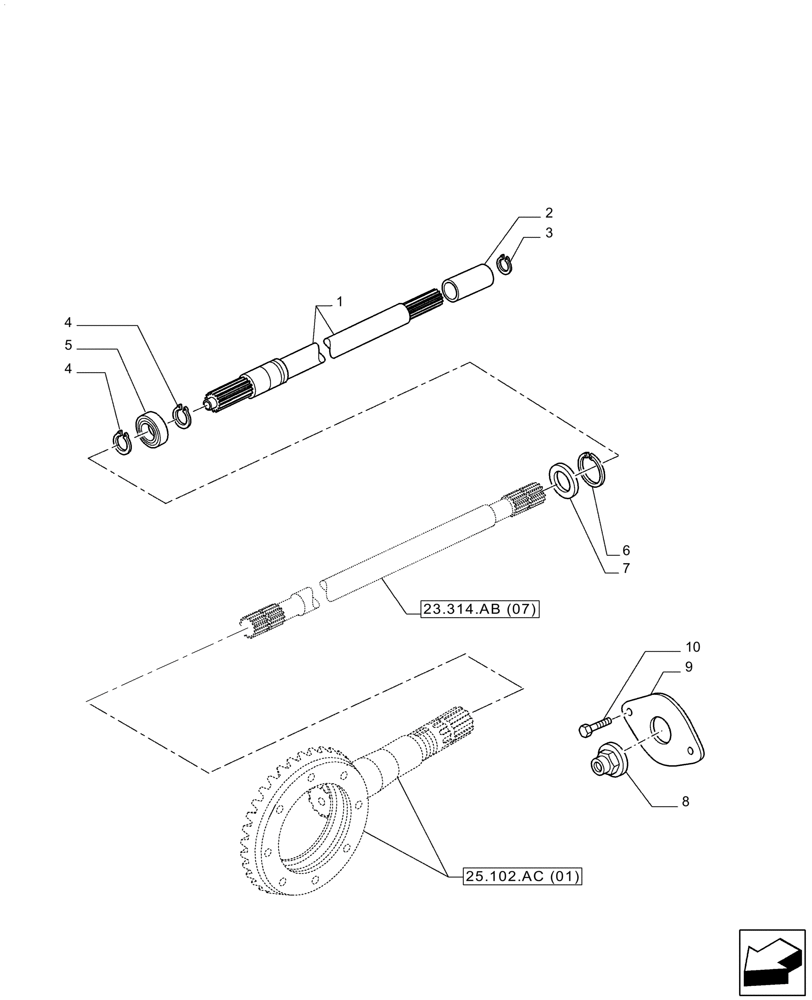 2
3
1
4
5
4
6
7
23.314.AB (07)
10
9
8
25.102.AC (01)