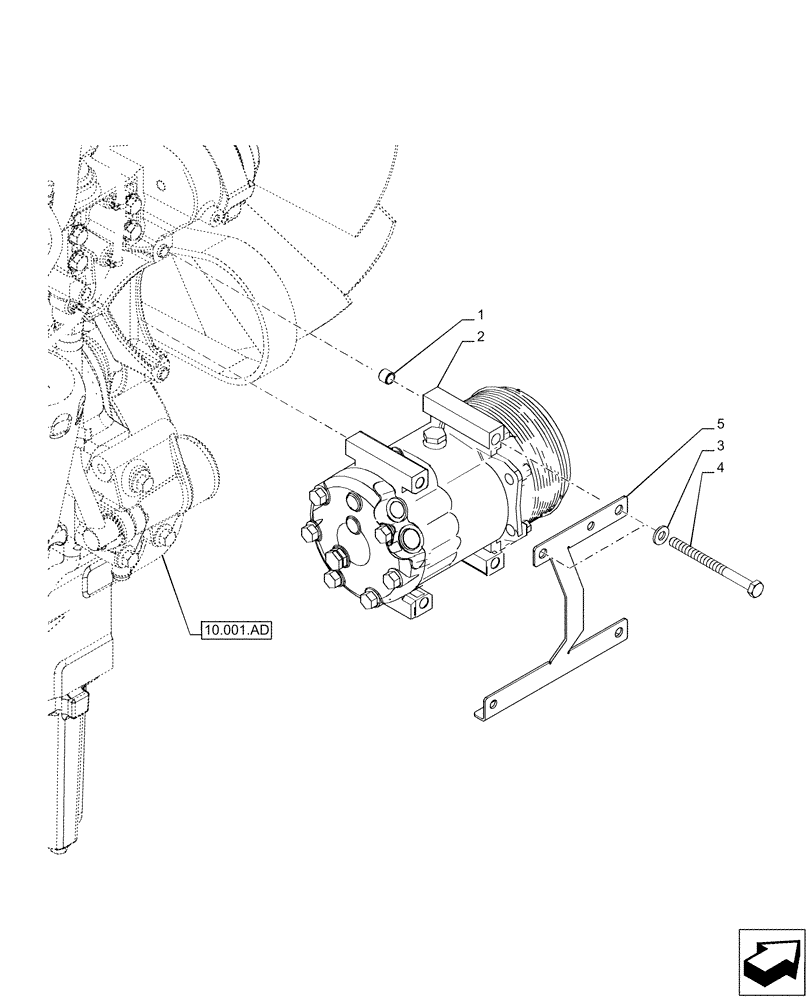 1
2
5
3
4
10.001.AD