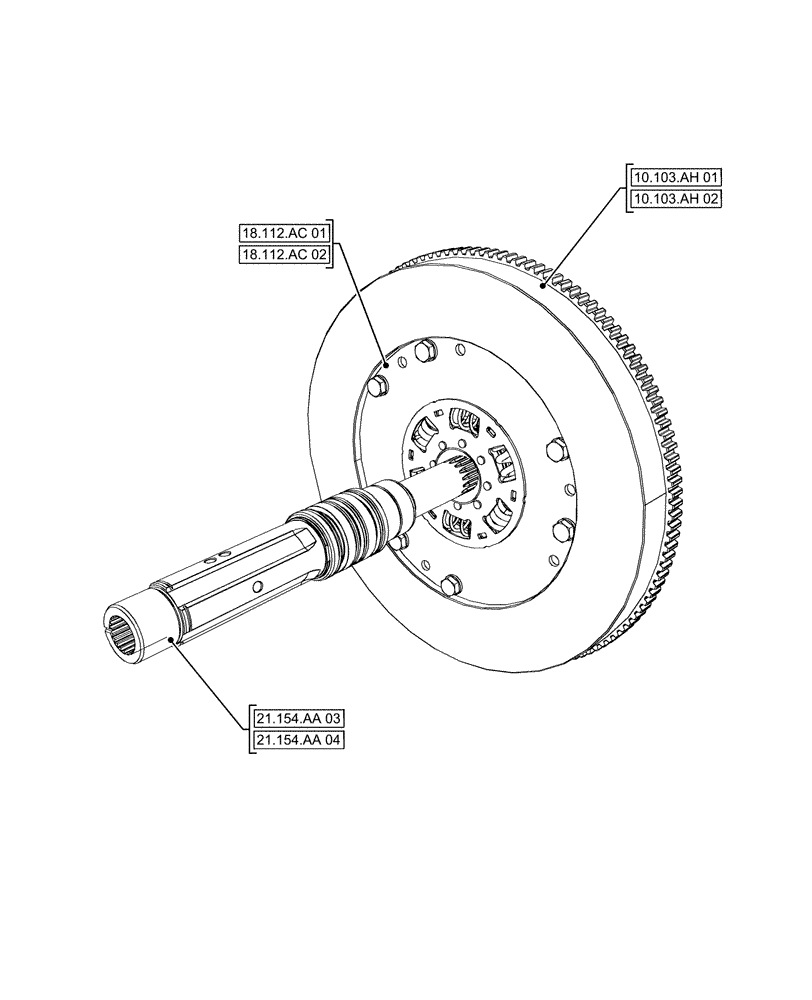 10.103.AH 01
10.103.AH 02

18.112.AC 01
18.112.AC 02

21.154.AA 03
21.154.AA 04