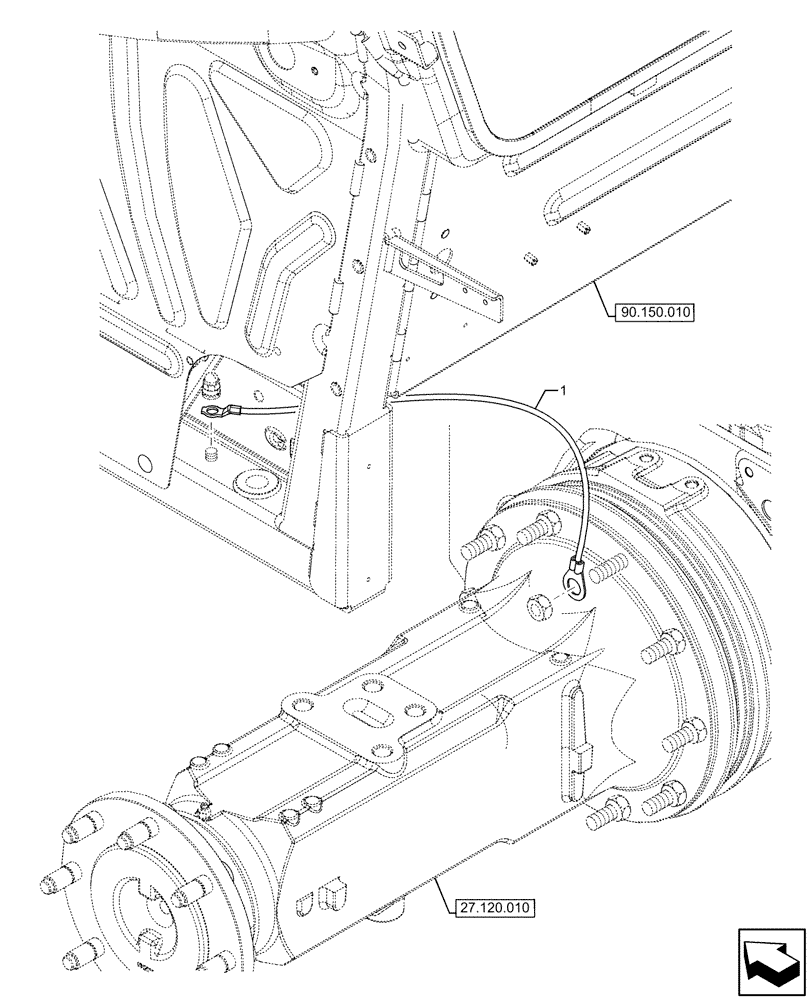 90.150.010

1

27.120.010