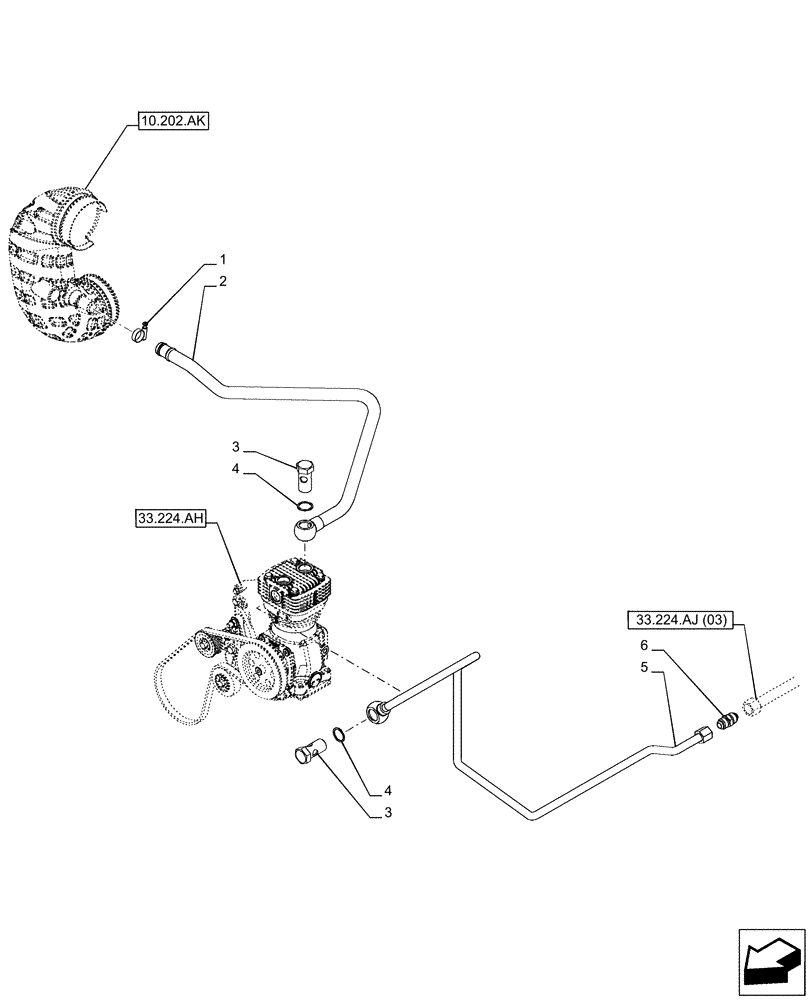 10.202.AK

1

2

3

4

33.224.AH

33.224.AJ (03)

6

5

4

3