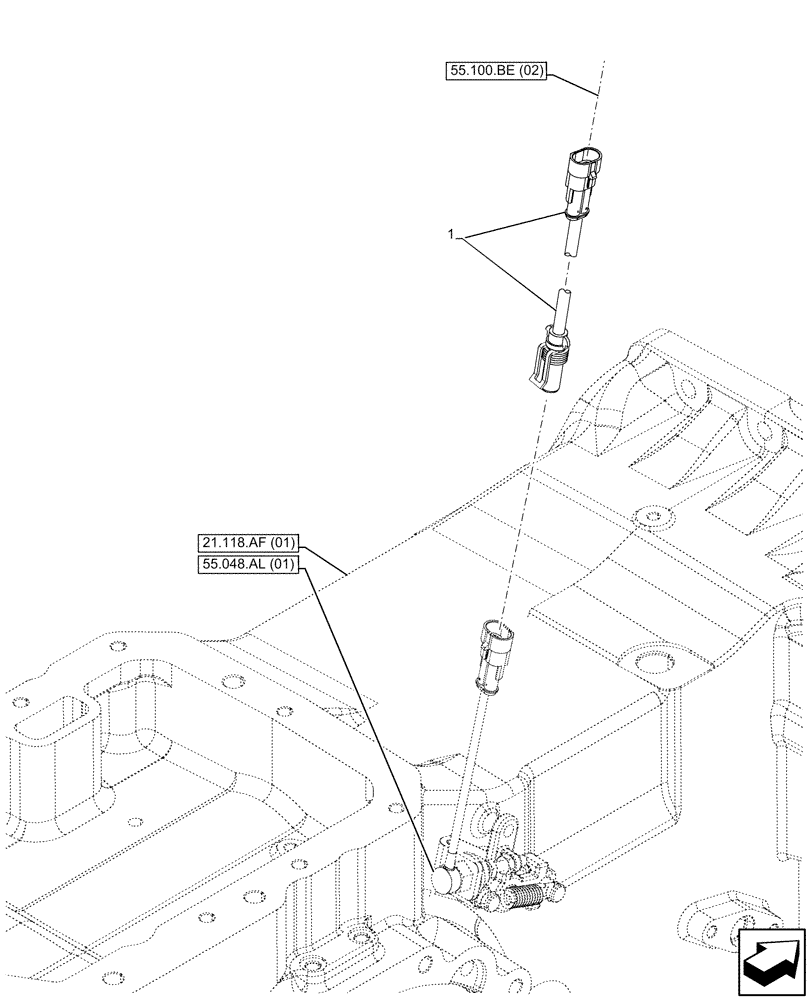 55.100.BE (02)

1

21.118.AF (01)
55.048.AL (01)