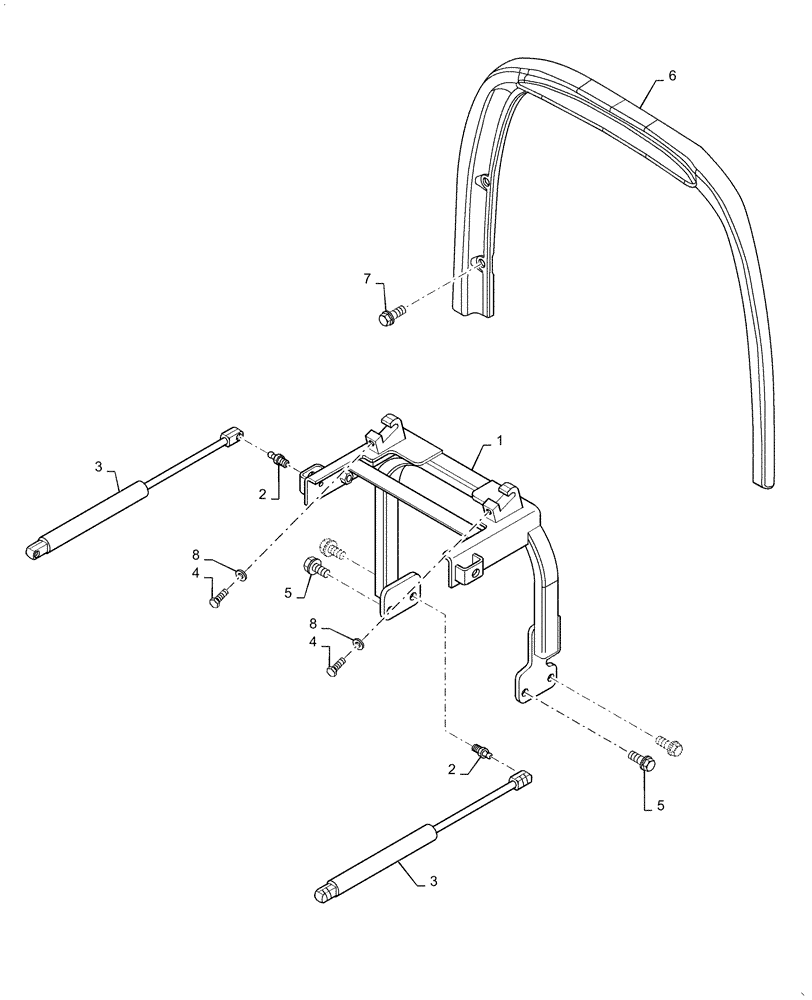 6
7
1
3
2
8
4
5
8
4
2
5
3