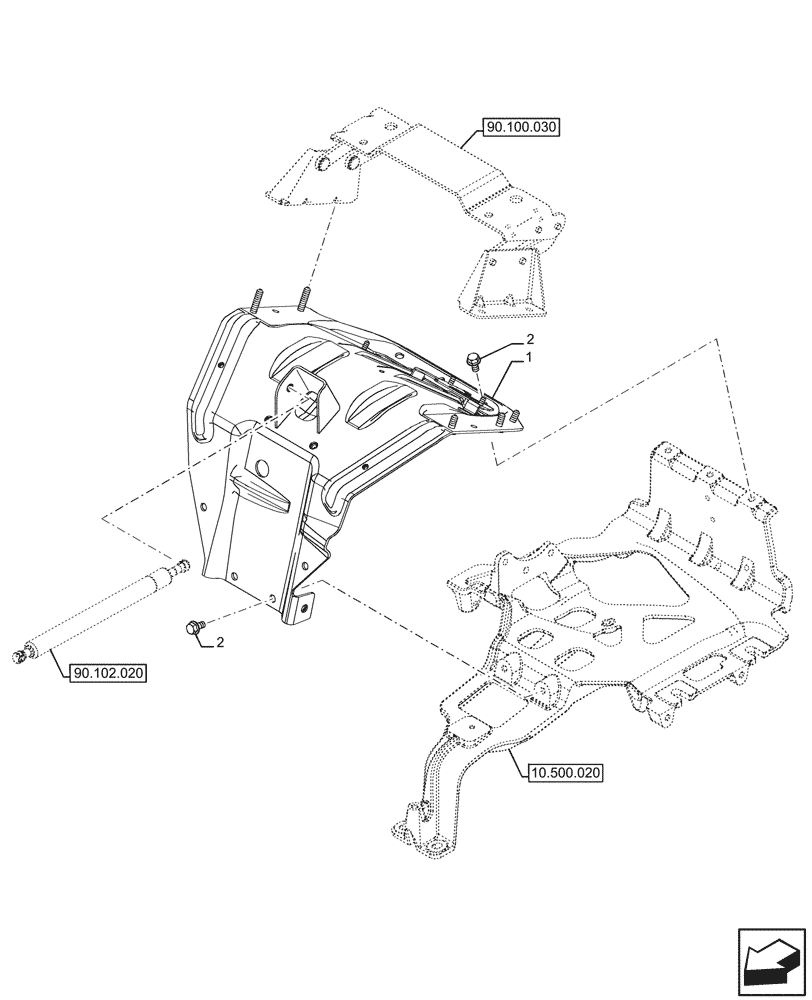 90.100.030

2

1

2

90.102.020

10.500.020