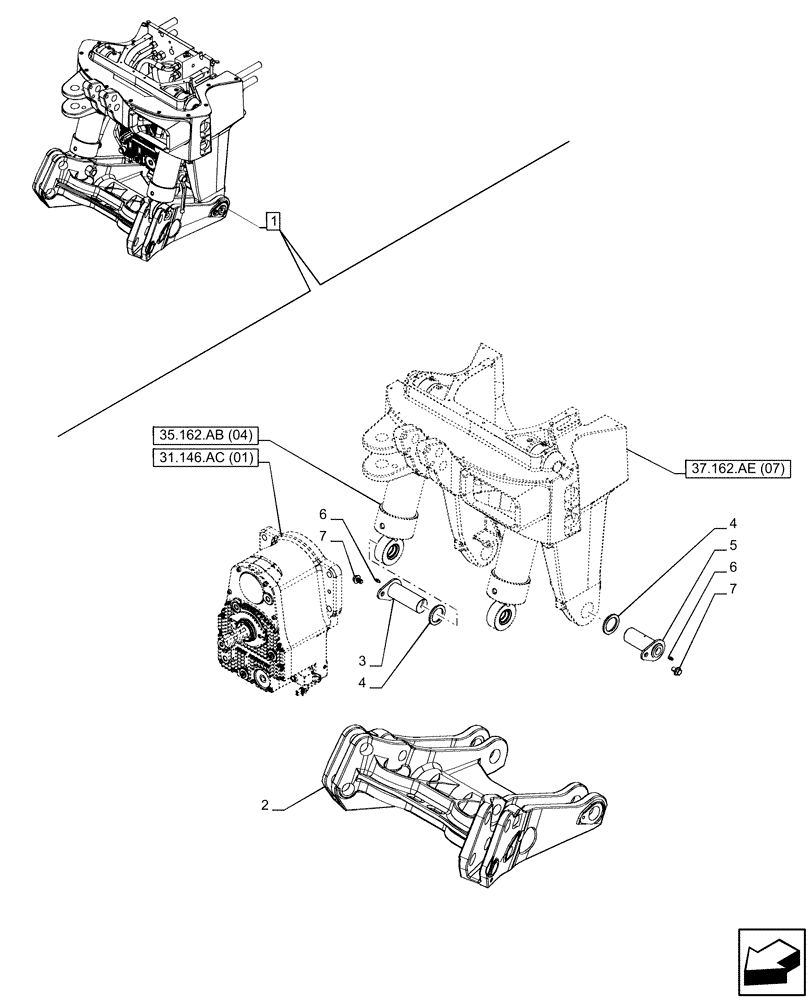 1

35.162.AB (04)

31.146.AC (01)

37.162.AE (07)

6

7

3

4

4

5

6

7

2