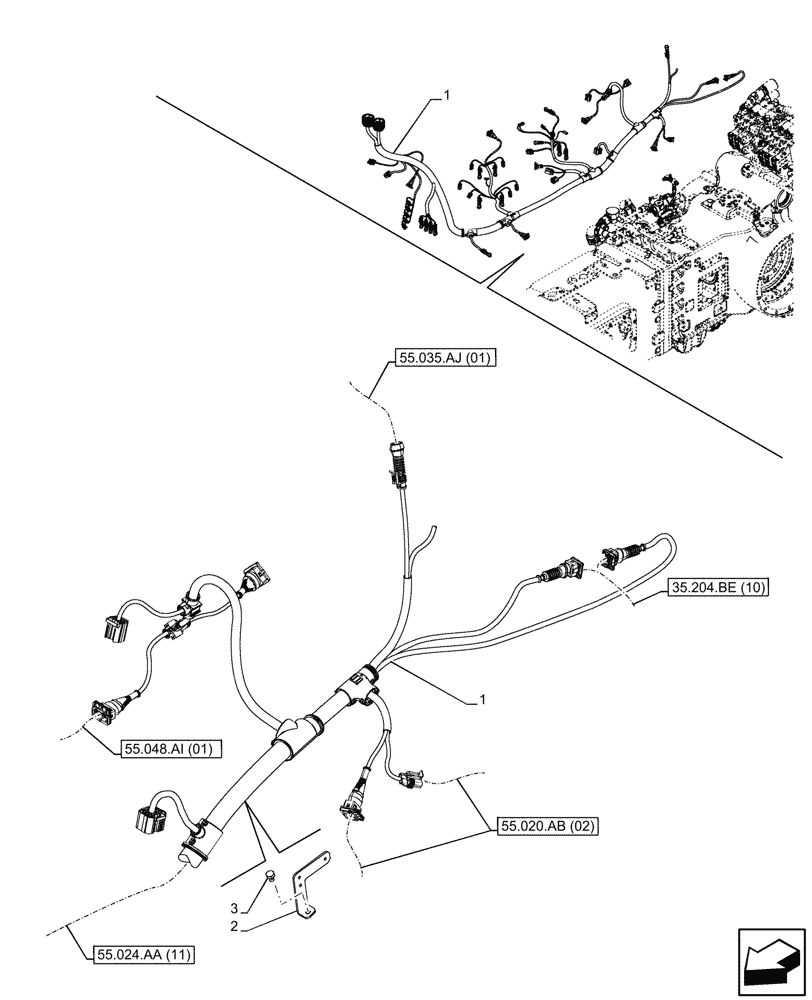 1

55.035.AJ (01)

35.204.BE (10)

1

55.048.AI (01)

55.020.AB (02)

3

2

55.024.AA (11)