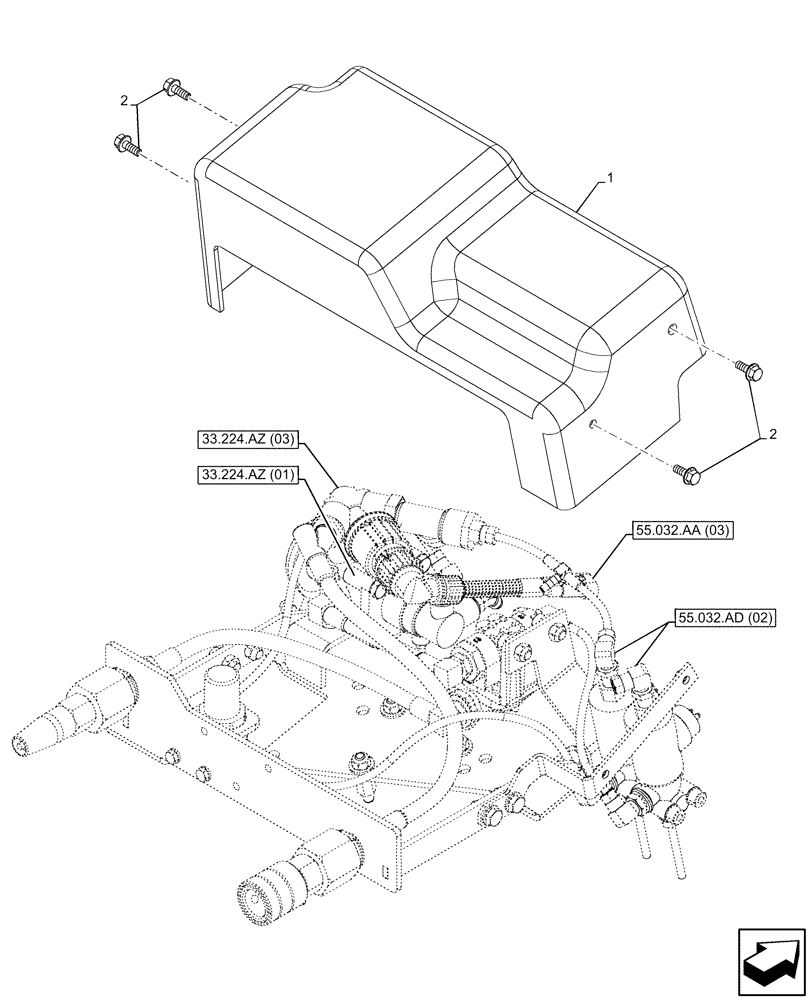 2

1

2

33.224.AZ (03)

33.224.AZ (01)

55.032.AA (03)

55.032.AD (02)