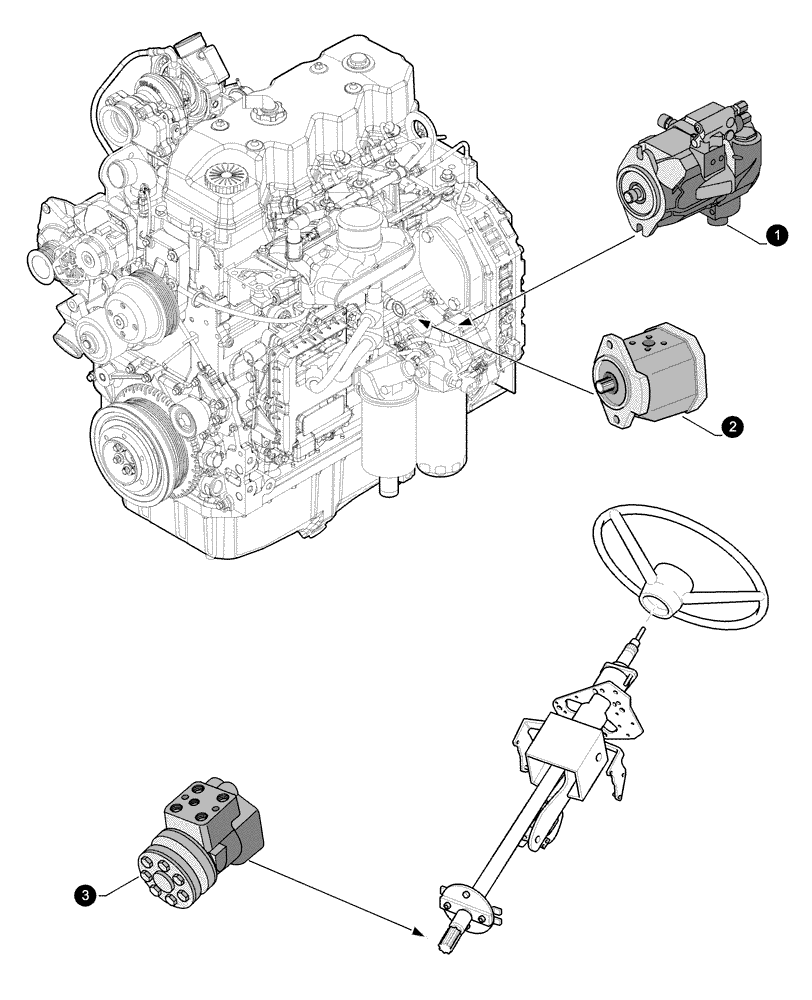 1

2

3