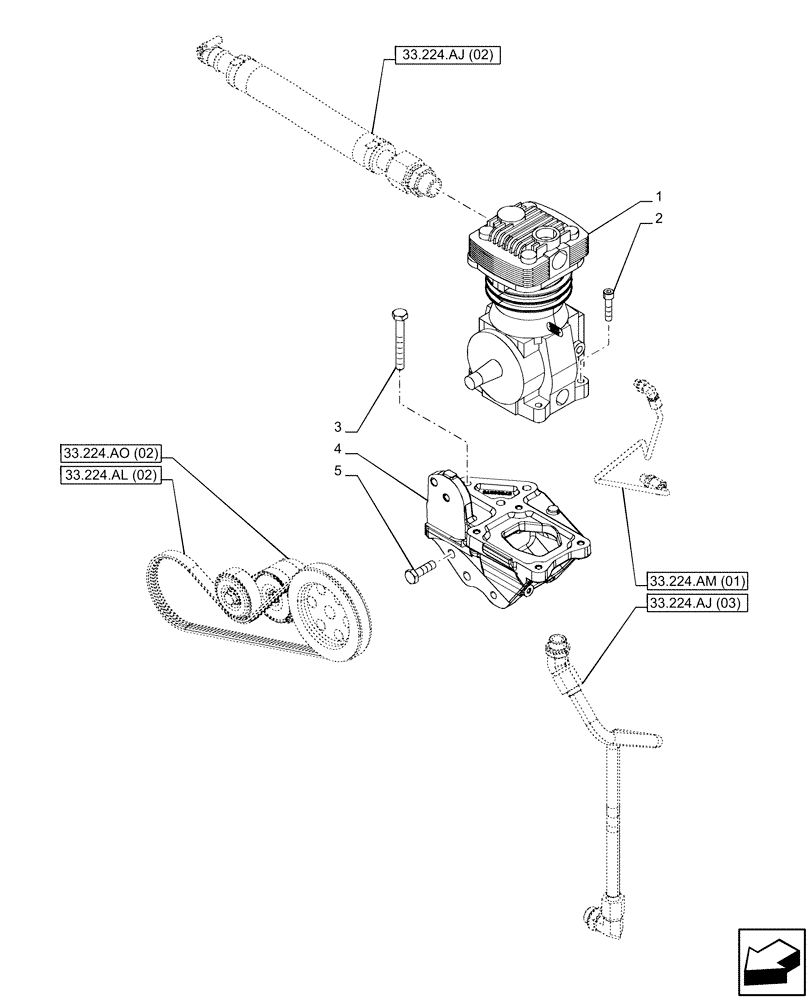 33.224.AJ (02)

1

2

3

4

5

33.224.AO (02)

33.224.AL (02)

33.224.AM (01)

33.224.AJ (03)