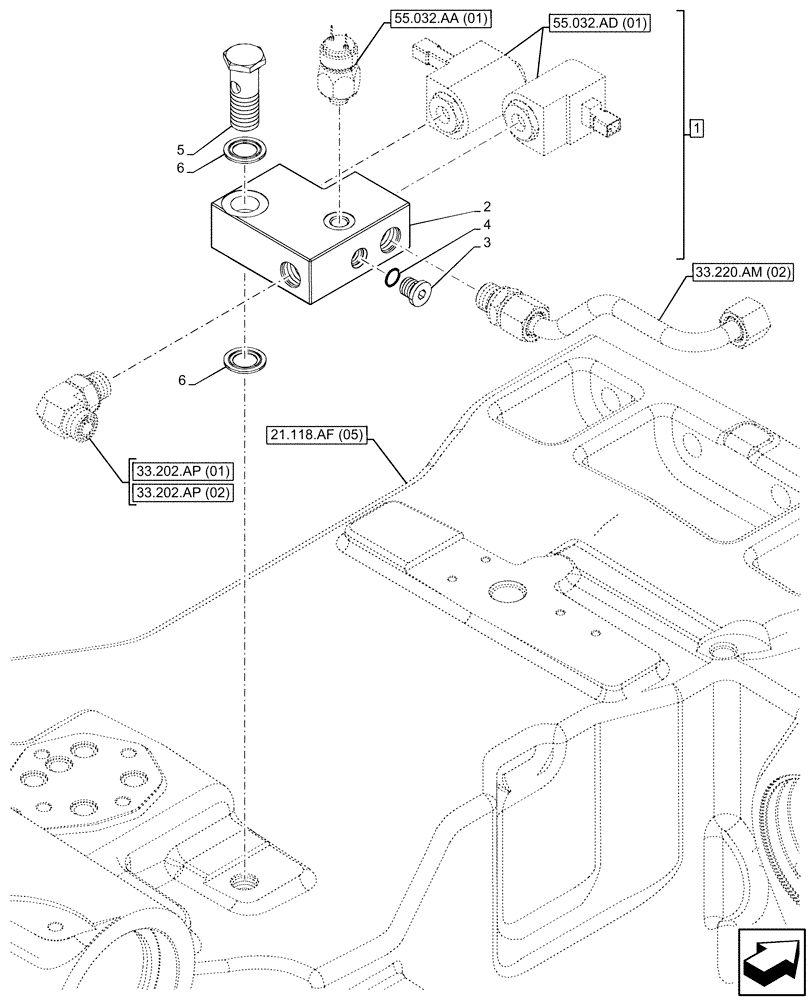 55.032.AA (01)
55.032.AD (01)
1
5
6
2
4
3
33.220.AM (02)
6
21.118.AF (05)
33.202.AP (01)
33.202.AP (02)