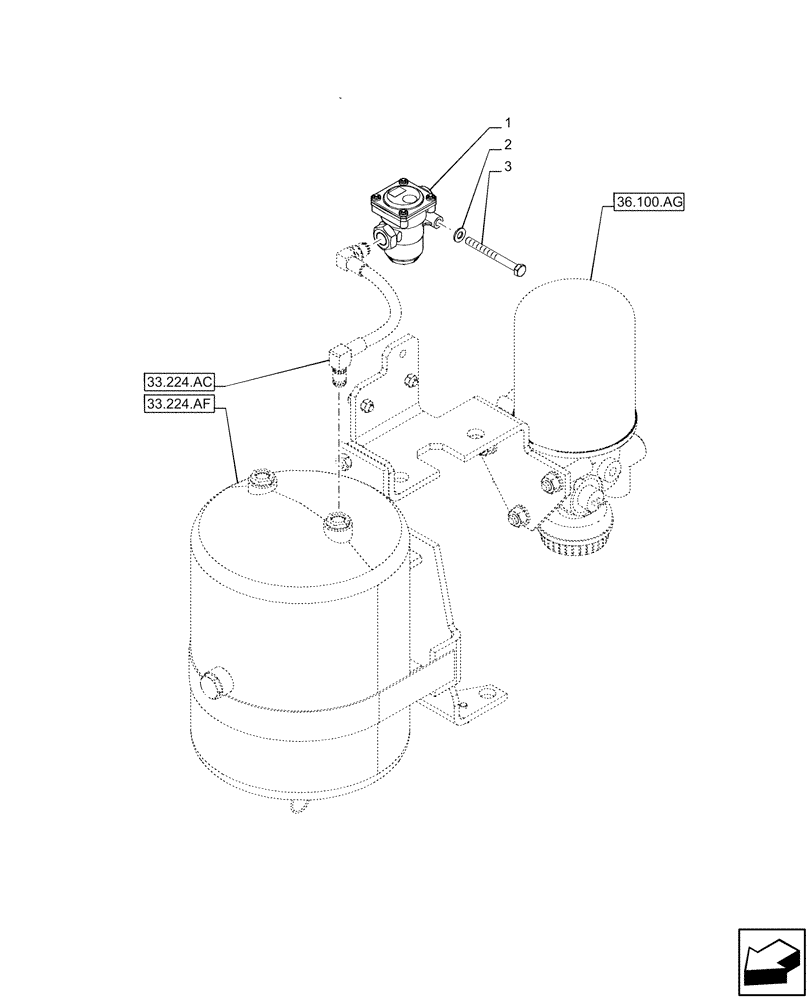 1
2
3
36.100.AG
33.224.AC
33.224.AF