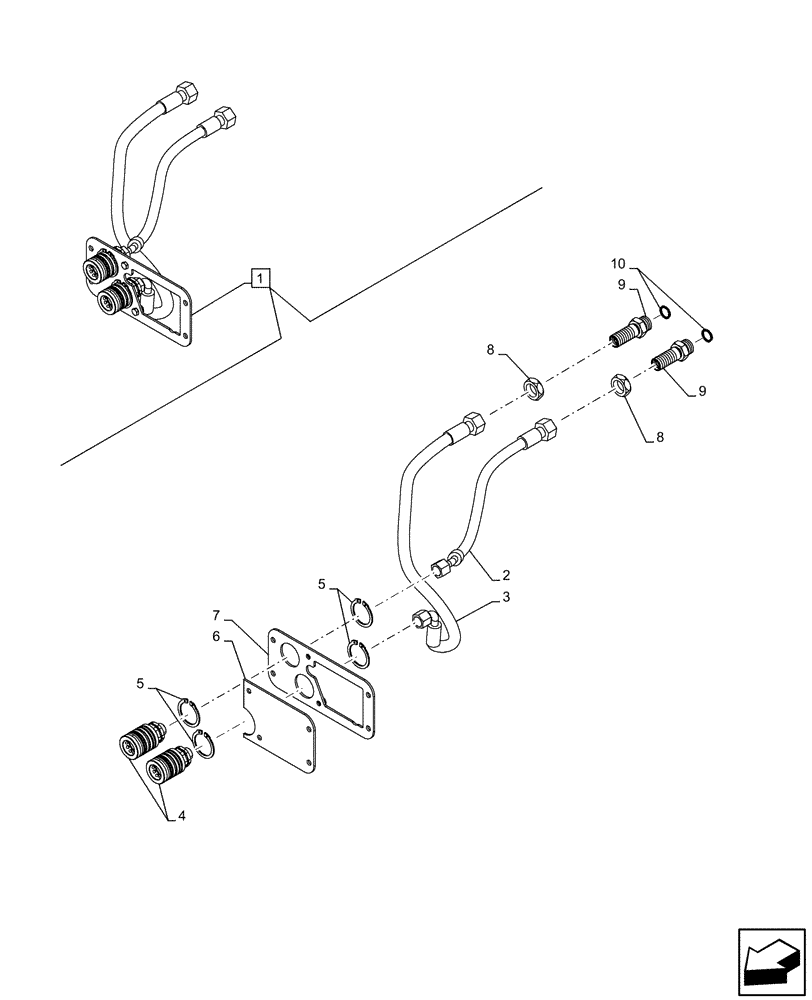 1
10
9
8
9
8
2
3
5
7
6
5
4