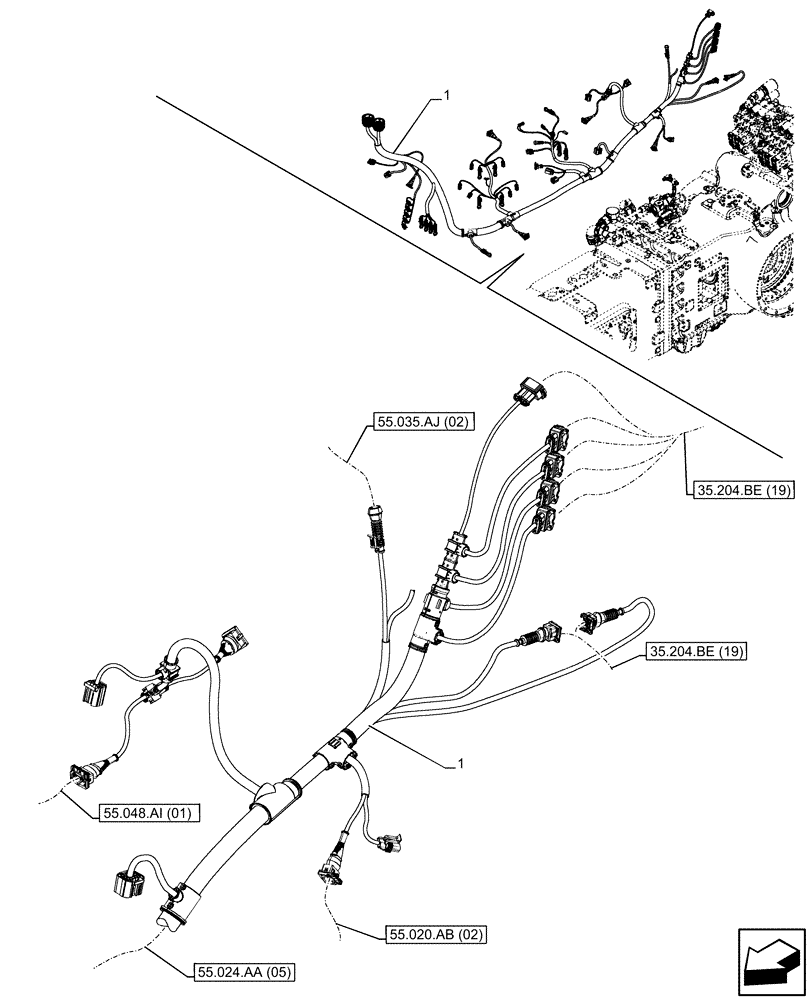 1

55.035.AJ (02)

35.204.BE (19)

35.204.BE (19)

1

55.048.AI (01)

55.020.AB (02)

55.024.AA (05)