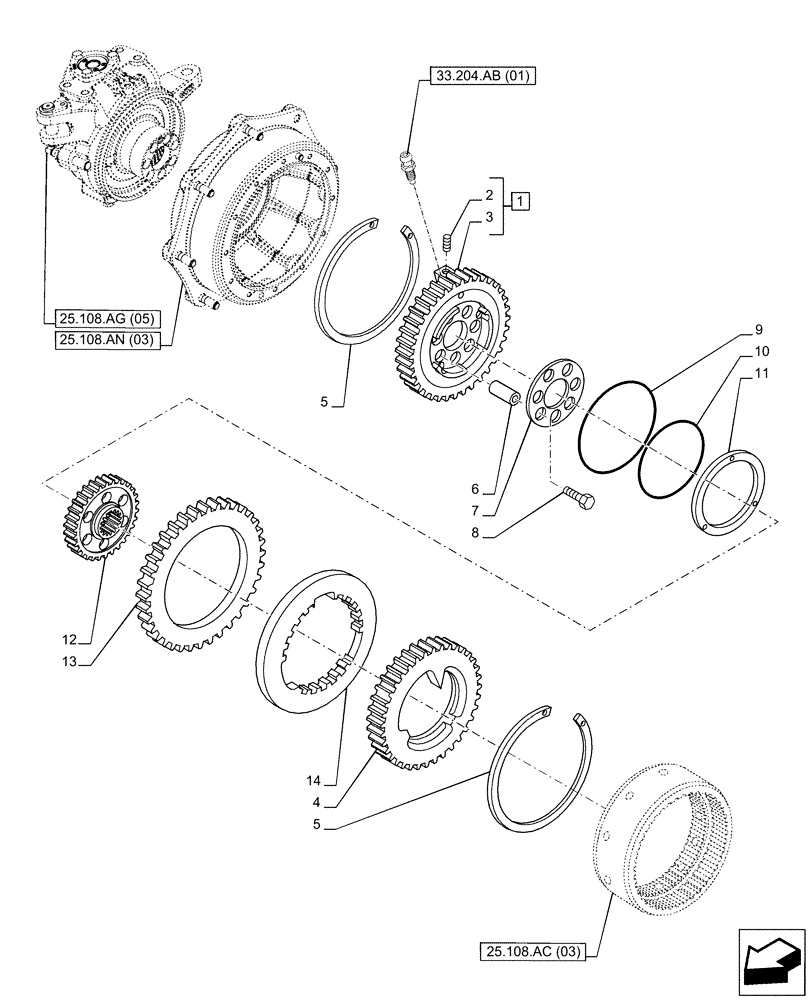 33.204.AB (01)

2
3
1

25.108.AG (05)
25.108.AN (03)

5

9
10
11

6
7
8

12
13

14
4
5

25.108.AC (03)