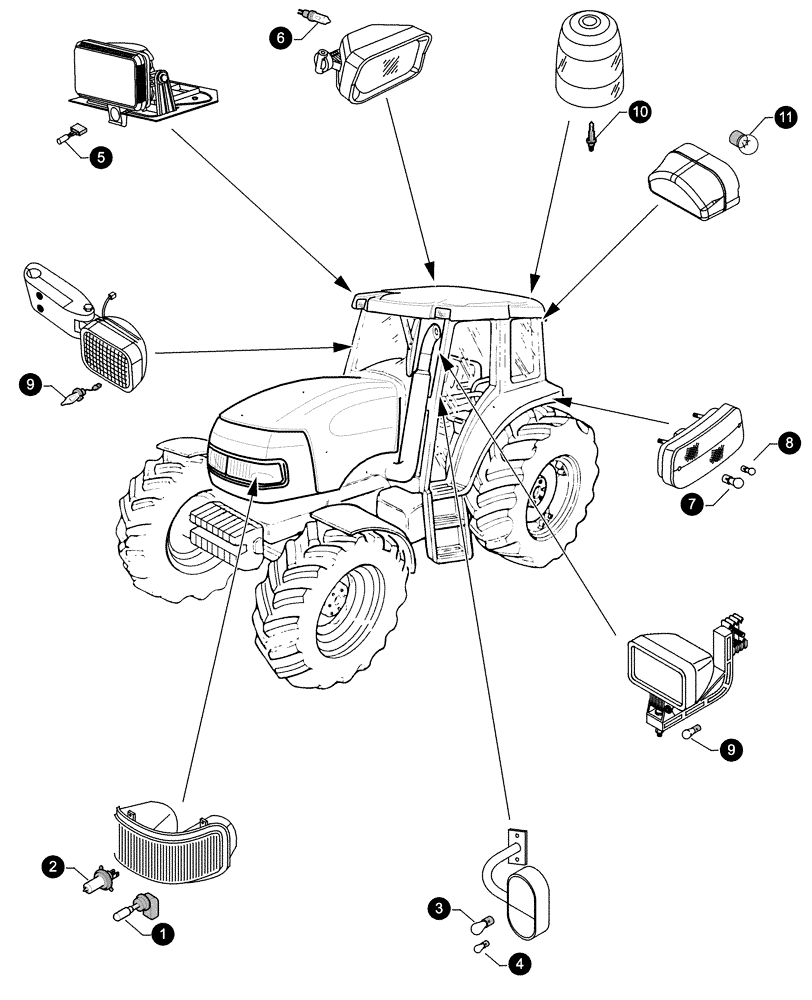 6
10
11
5
9
8
7
9
2
1
3
4