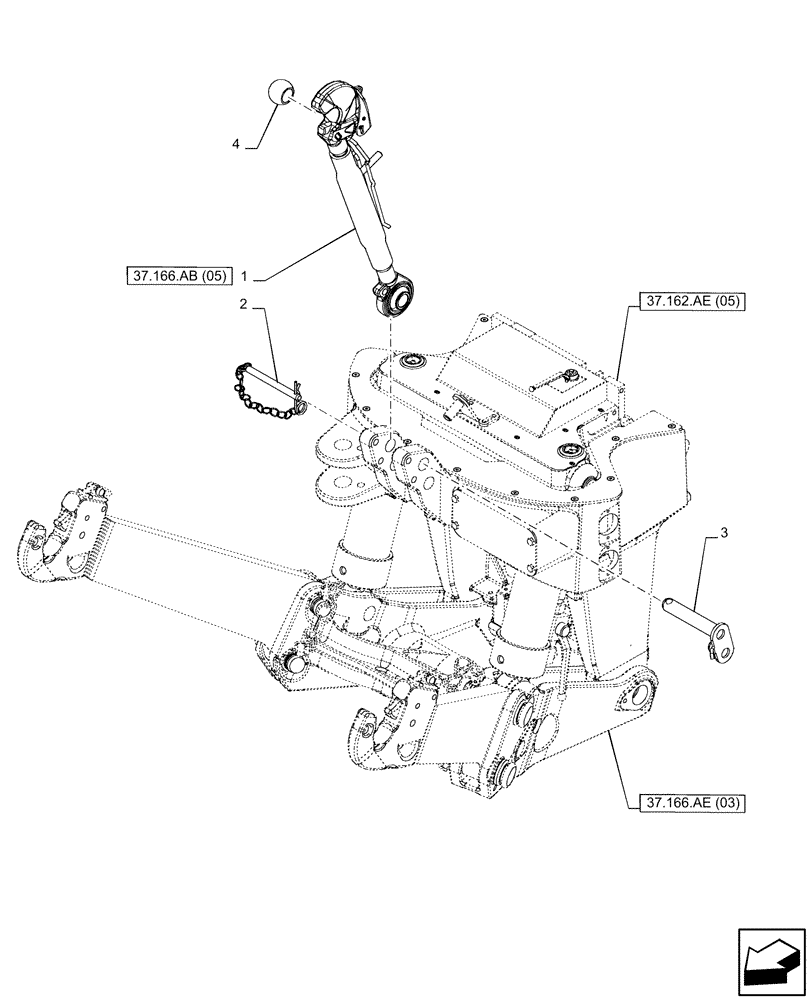 4

37.166.AB (05)

1

2

37.162.AE (05)

3

37.166.AE (03)