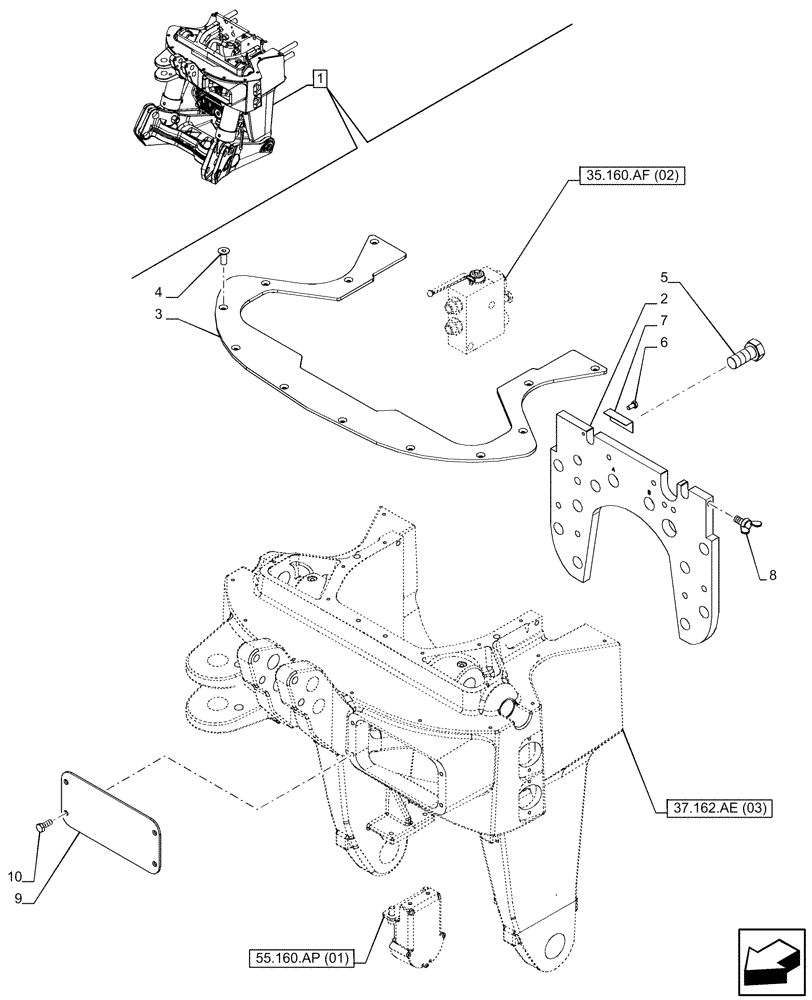 1
35.160.AF (02)
4
3
5
2
7
6
8
37.162.AE (03)
10
9
55.160.AP (01)