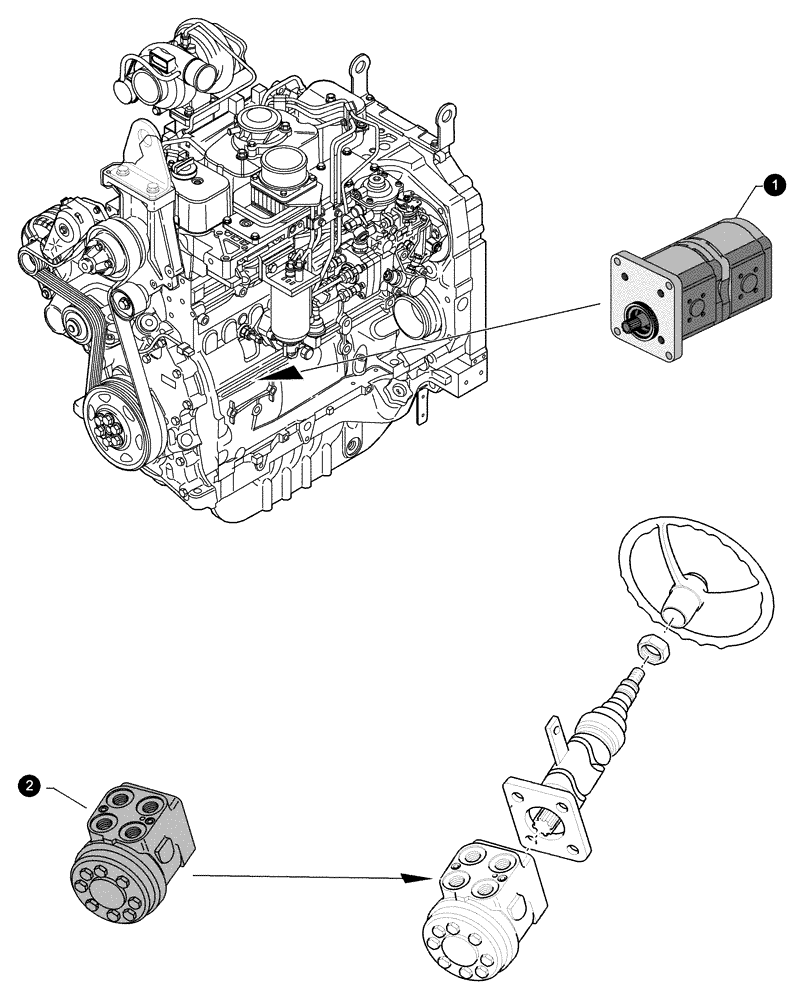 1

2