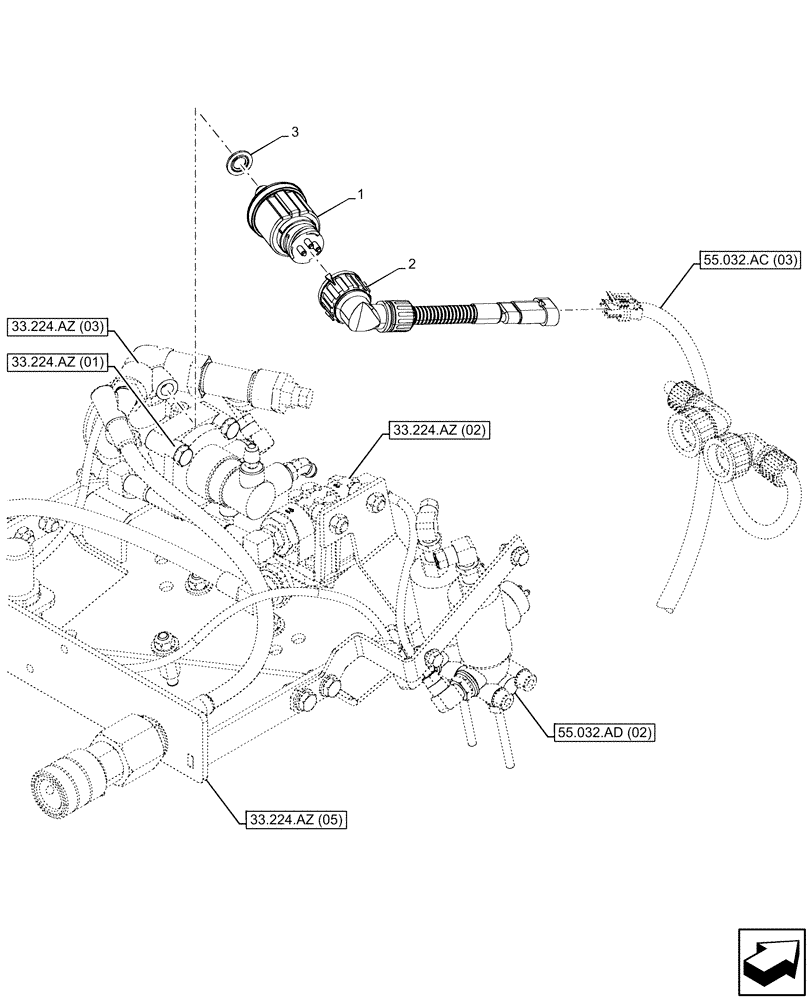 3
1
2
55.032.AC (03)
33.224.AZ (03)
33.224.AZ (01)
33.224.AZ (02)
55.032.AD (02)
33.224.AZ (05)