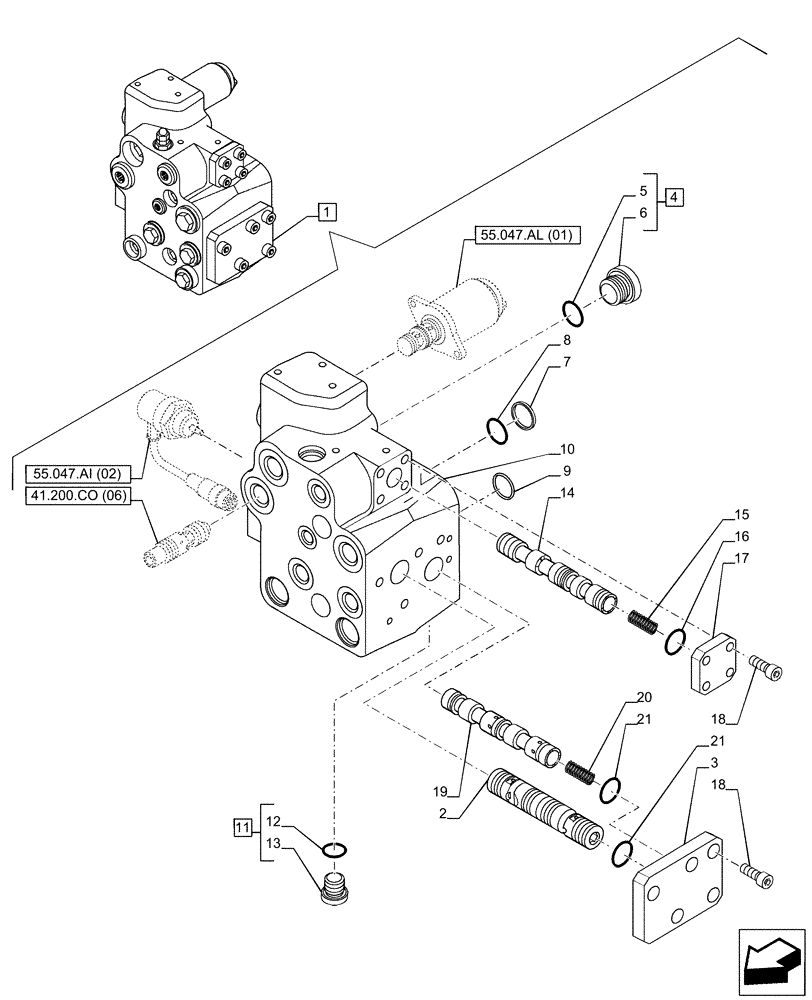 1
55.047.AL (01)
5
6
4
8
7
55.047.AI (02)
41.200.CO (06)
10
9
14
15
16
17
18
20
21
21
3
18
19
2
11
12
13