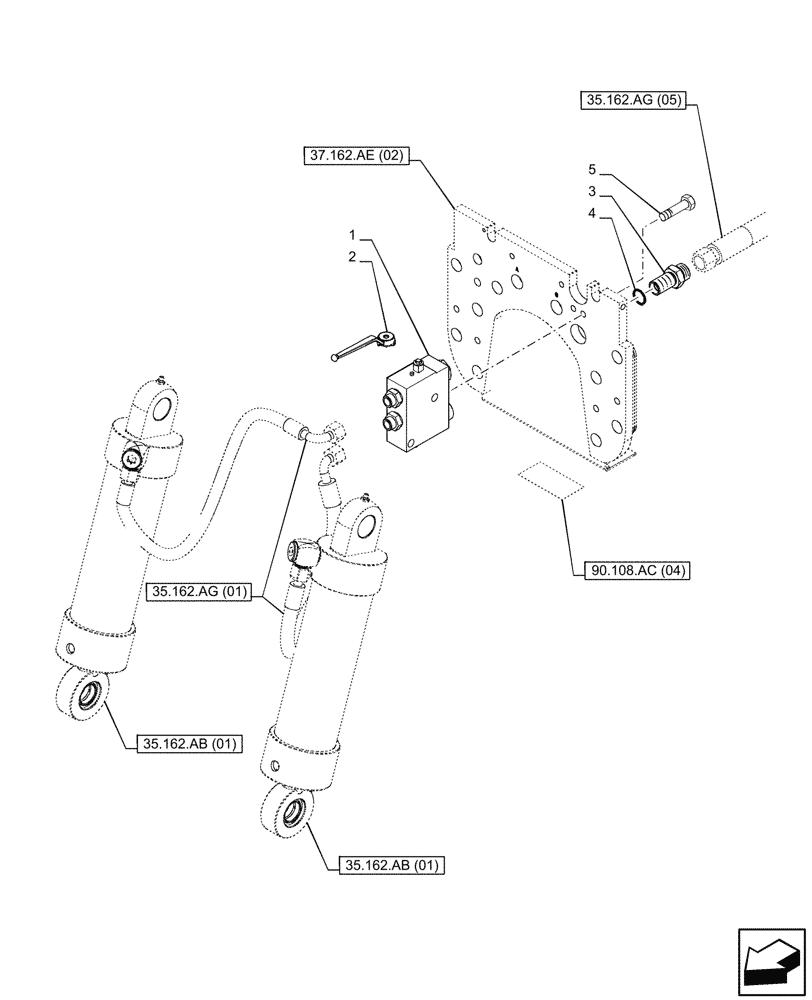 35.162.AG (05)

37.162.AE (02)

5

3

4

1

2

90.108.AC (04)

35.162.AG (01)

35.162.AB (01)

35.162.AB (01)