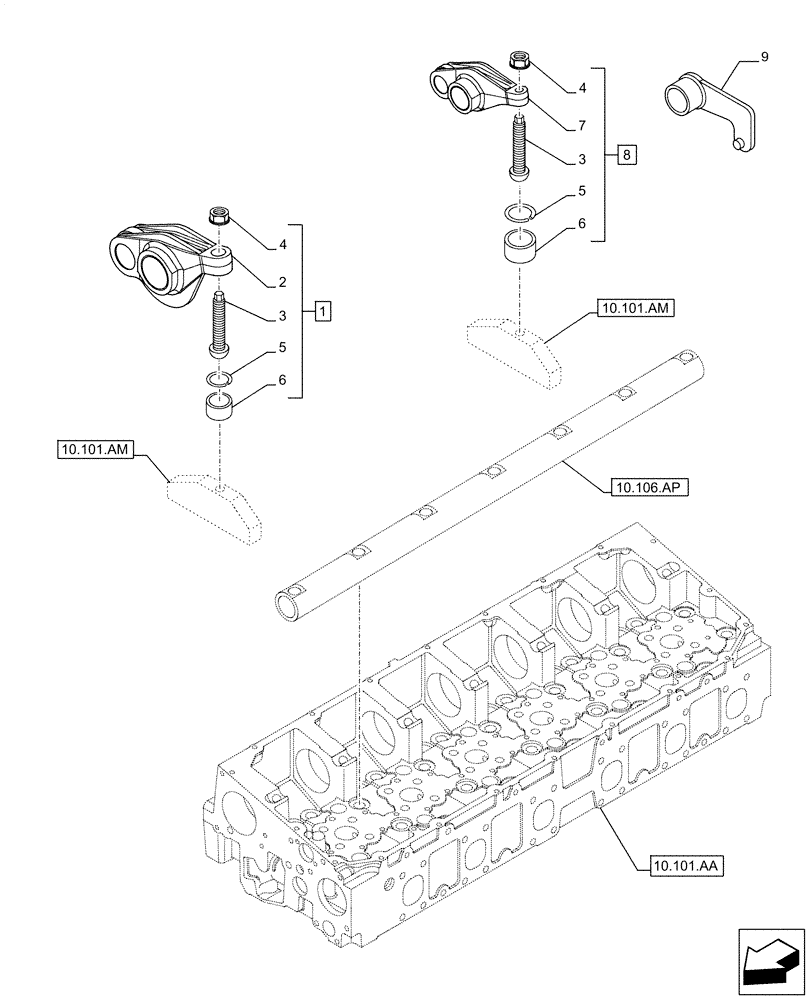 9

4
7
3
8
5
6

4
2
3
1
5
6

10.101.AM

10.101.AM

10.106.AP

10.101.AA