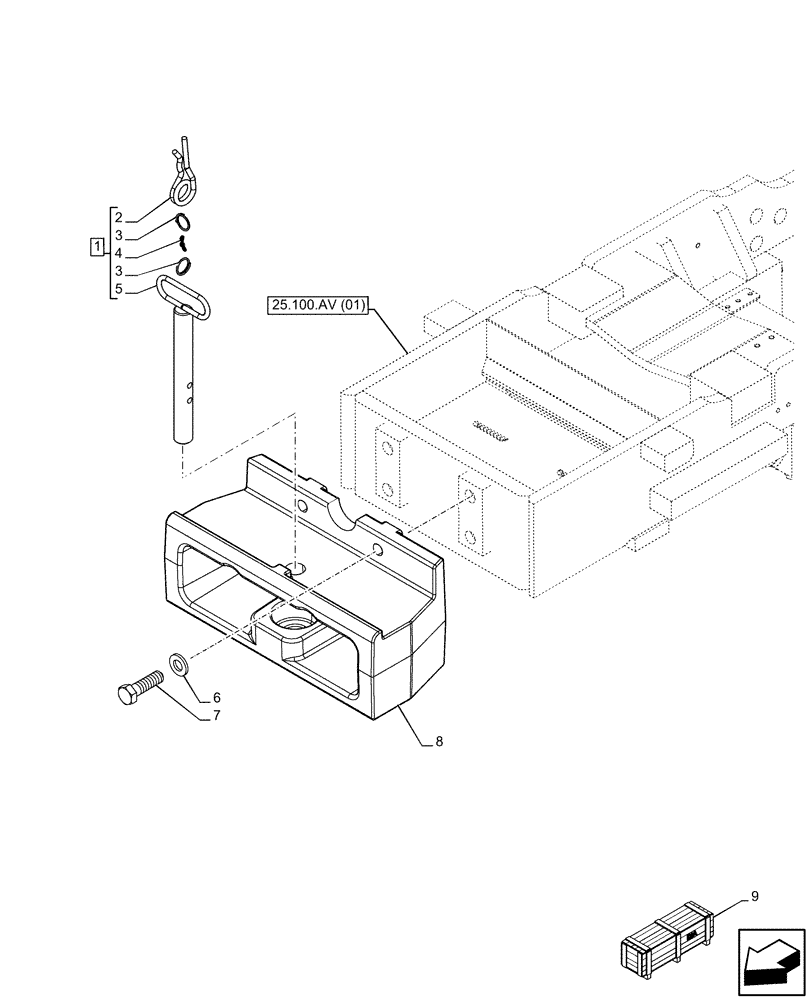 1
2
3
4
3
5
25.100.AV (01)
6
7
8
9