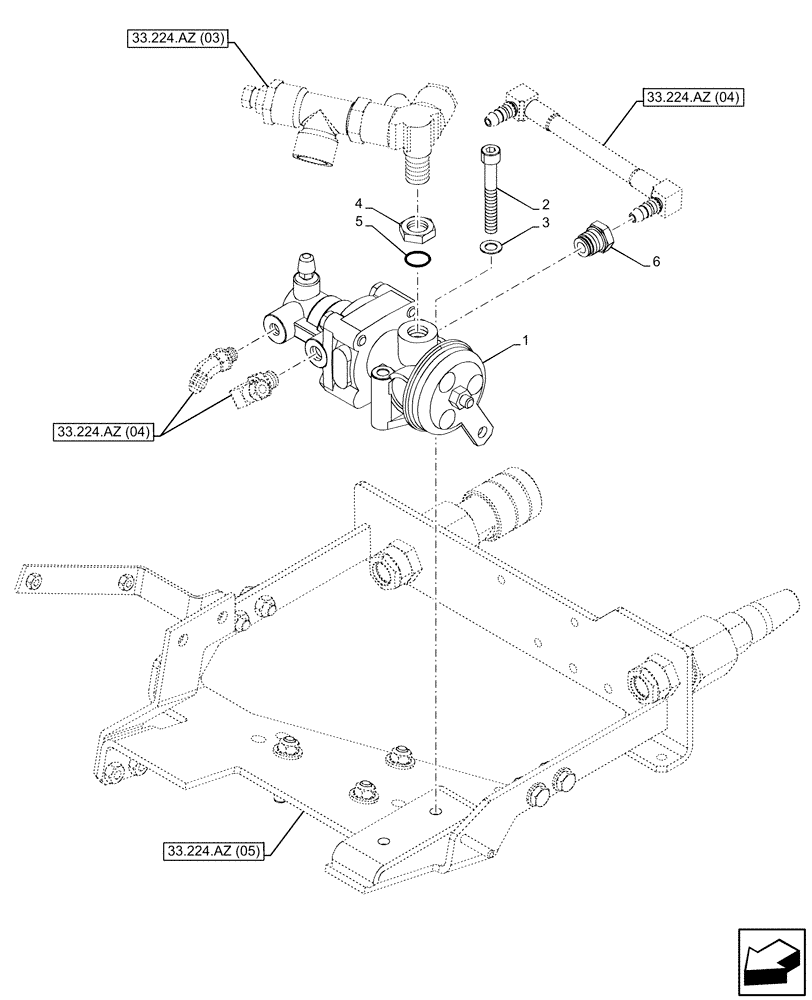 33.224.AZ (03)

33.224.AZ (04)

4

5

2

3

6

1

33.224.AZ (04)

33.224.AZ (05)