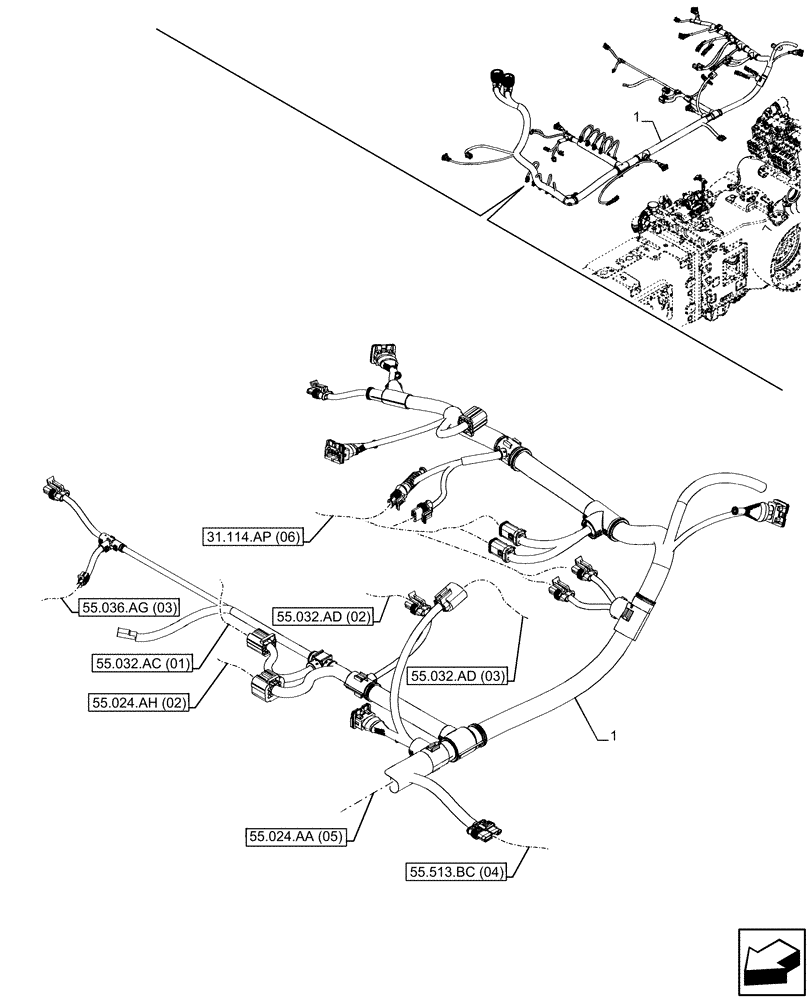 1

31.114.AP (06)

55.036.AG (03)

55.032.AD (02)

55.032.AC (01)

55.032.AD (03)

55.024.AH (02)

1

55.024.AA (05)

55.513.BC (04)