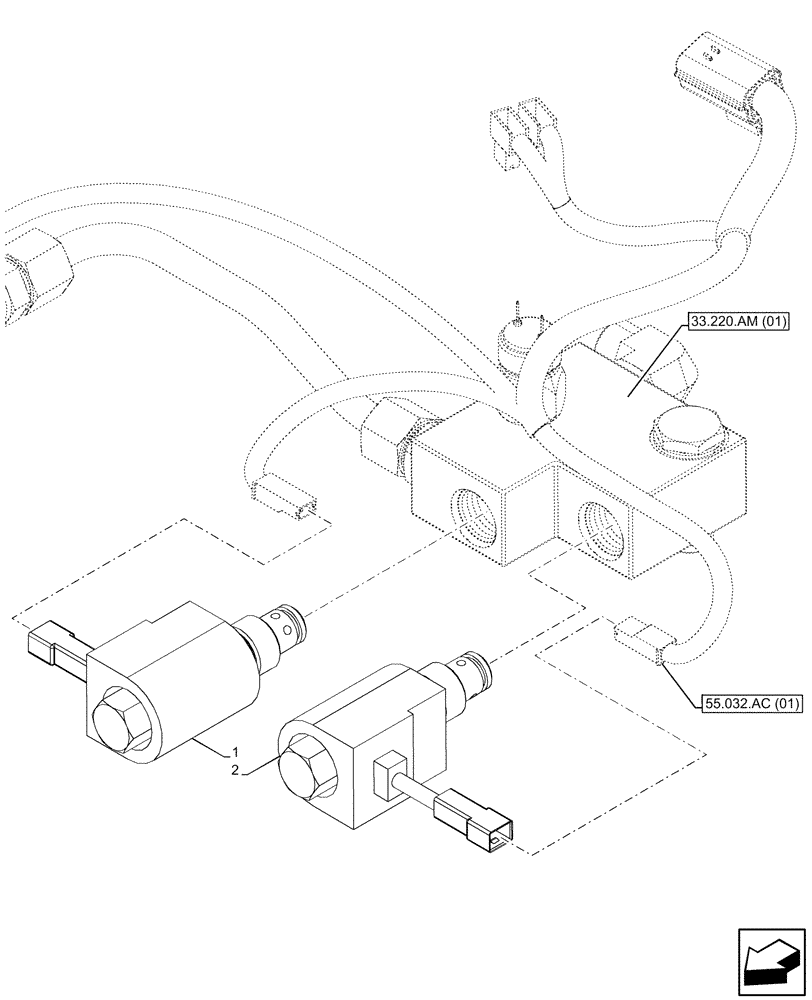 33.220.AM (01)

55.032.AC (01)

1

2