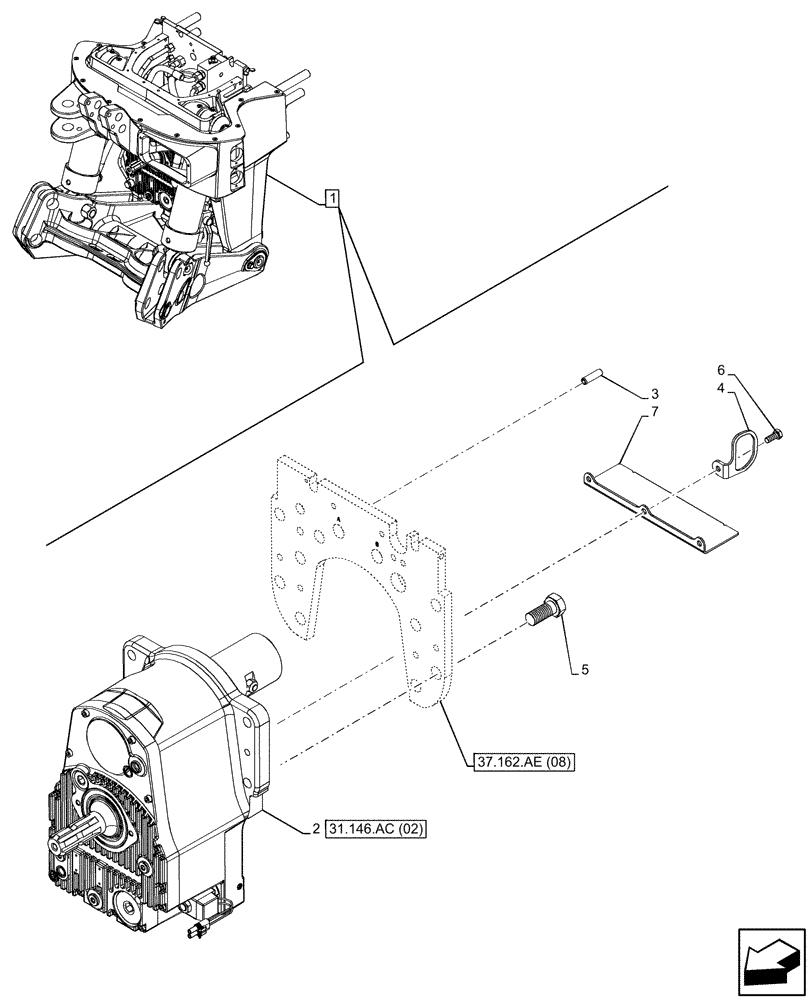 1
6
4
3
7
5
37.162.AE (08)
2 31.146.AC (02)