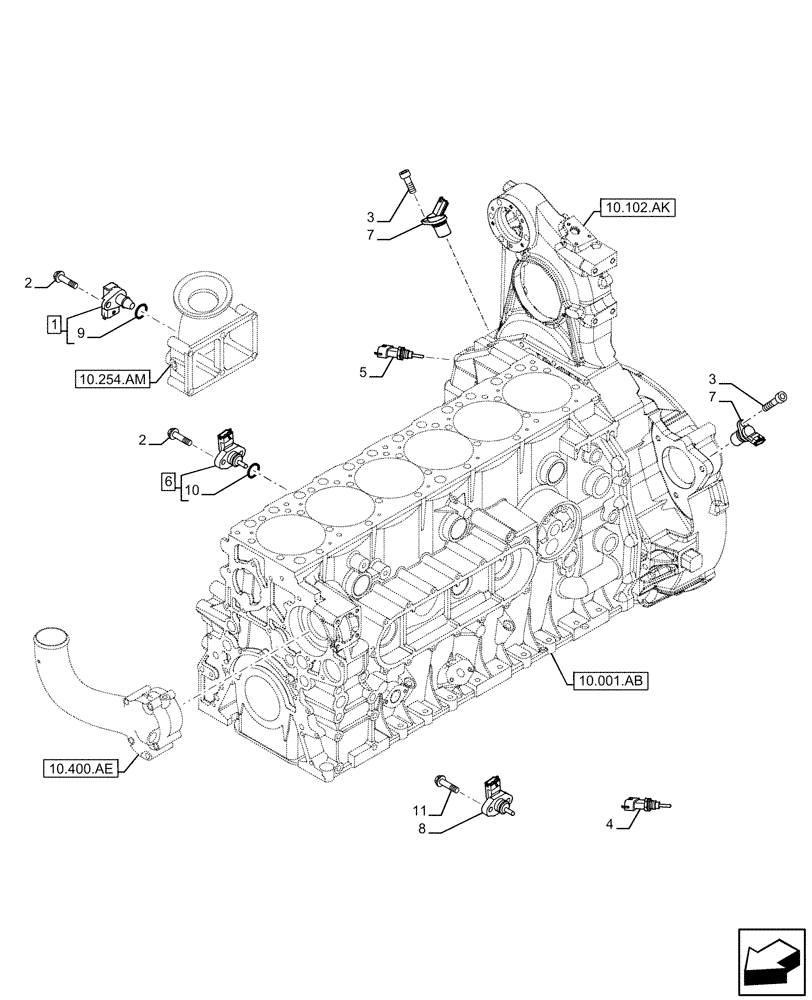 3
7
10.102.AK
2
1
9
10.254.AM
5
3
7
2
6
10
10.001.AB
10.400.AE
11
8
4