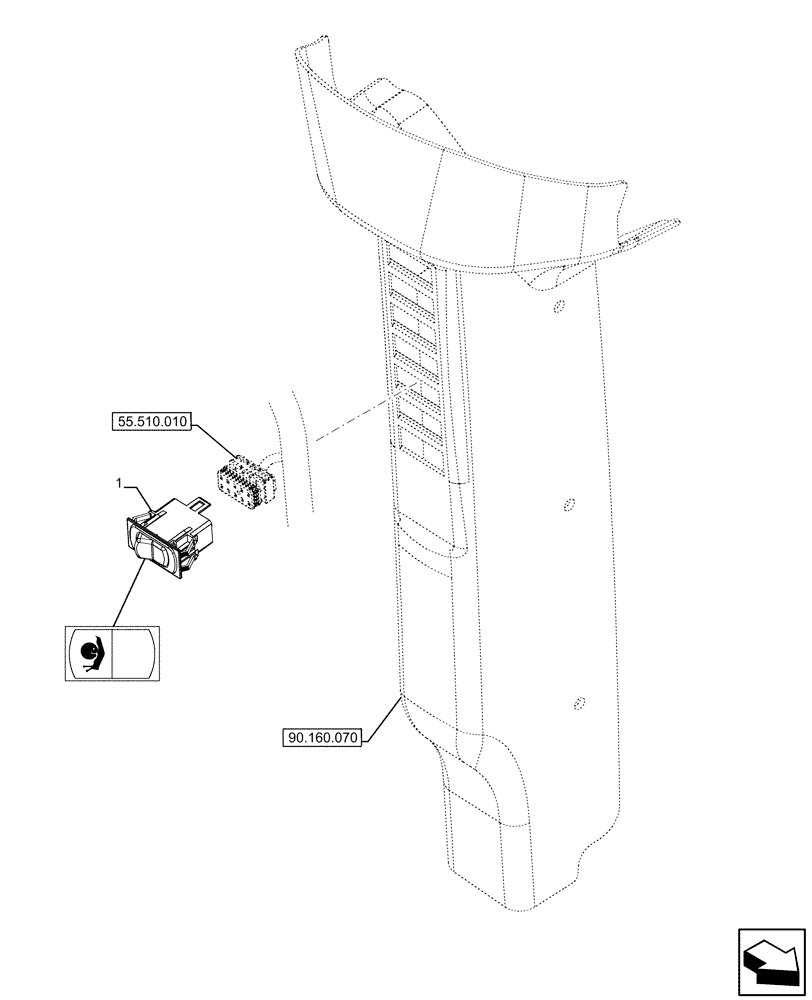 55.510.010

1

90.160.070