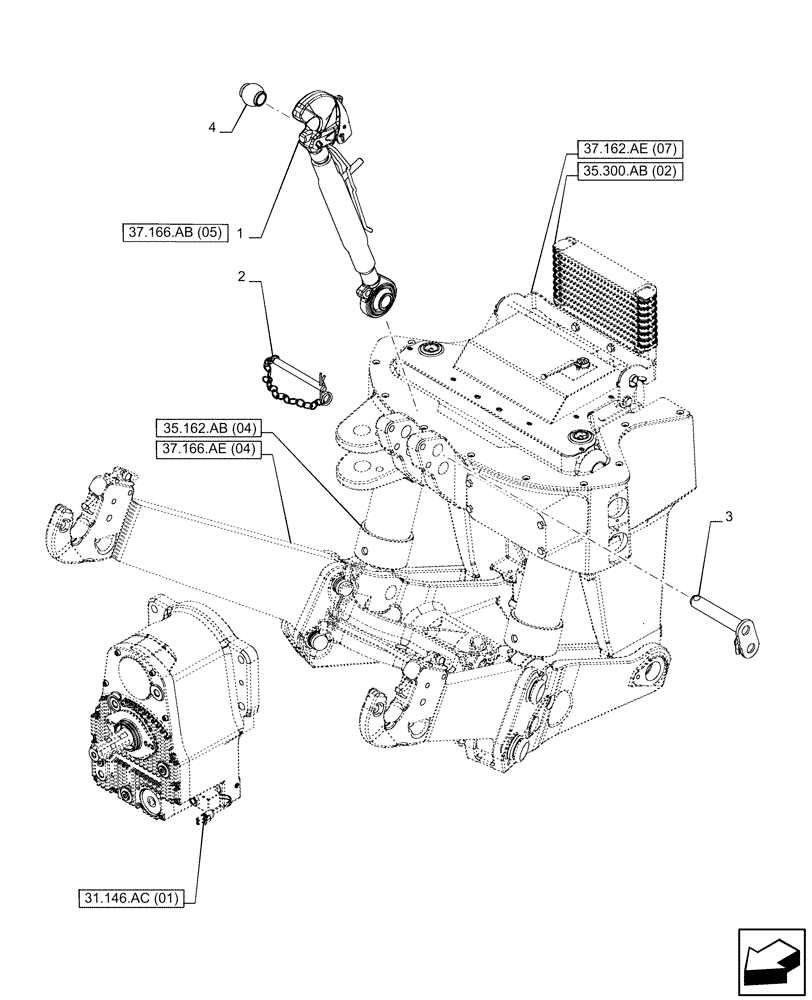 4

37.162.AE (07)

35.300.AB (02)

37.166.AB (05)

1

2

35.162.AB (04)

37.166.AE (04)

3

31.146.AC (01)