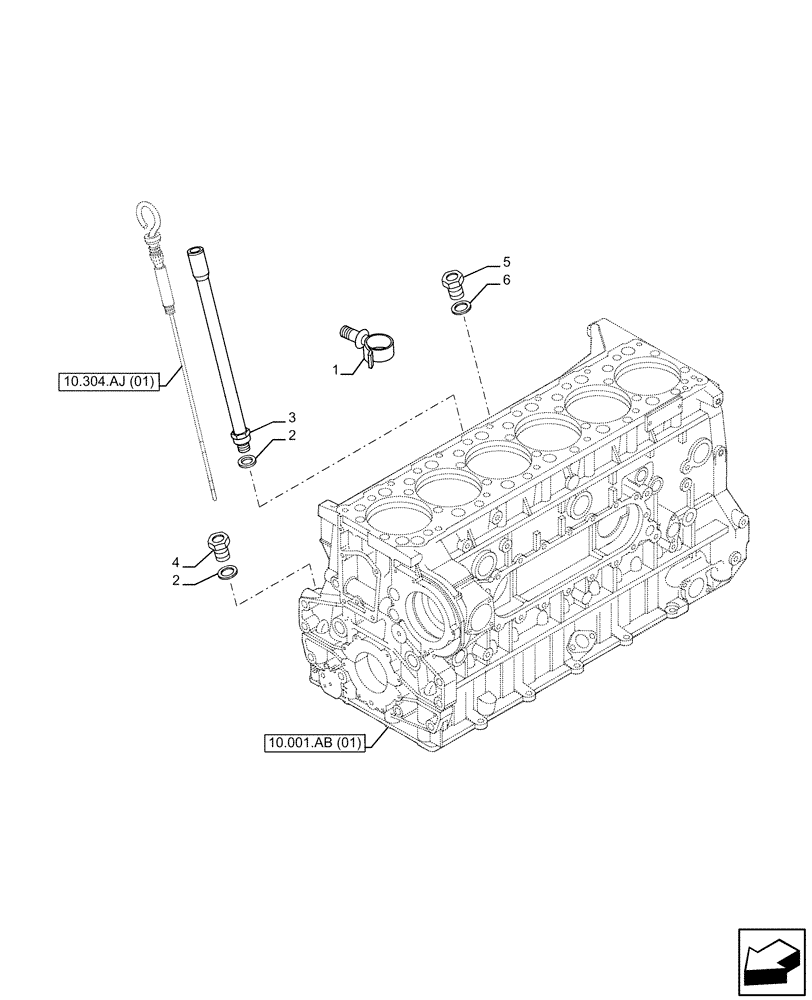 5
6
1
10.304.AJ (01)
3
2
4
2
10.001.AB (01)