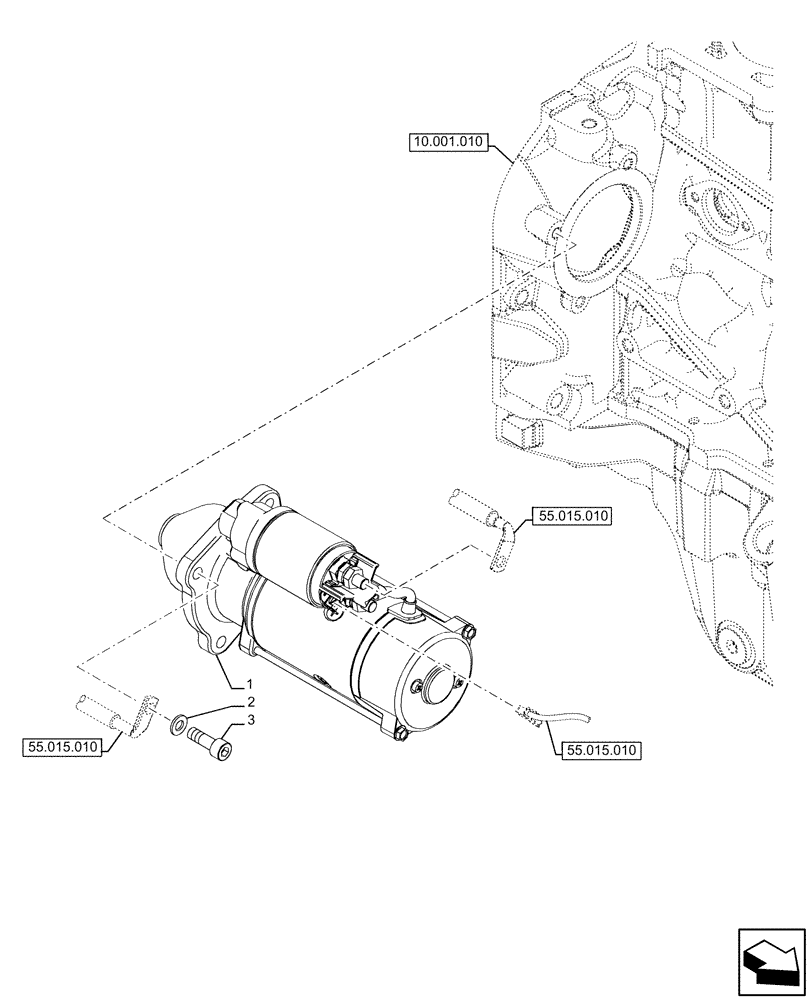 10.001.010

55.015.010

1
2
3

55.015.010

55.015.010