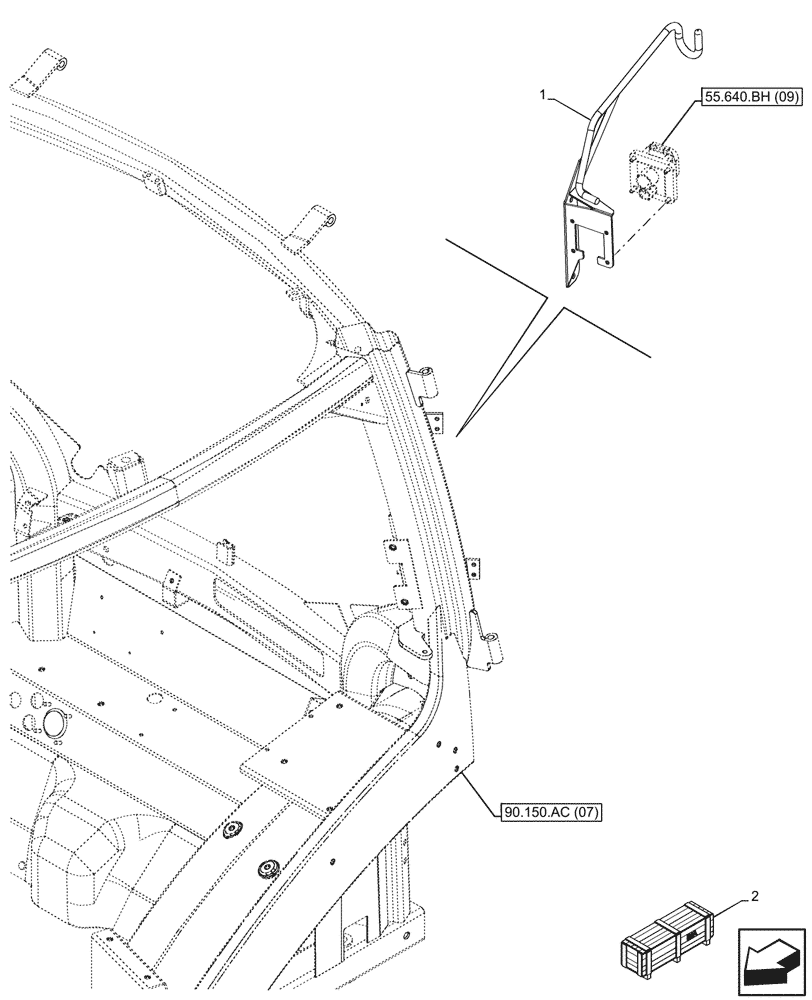 1
55.640.BH (09)
90.150.AC (07)
2