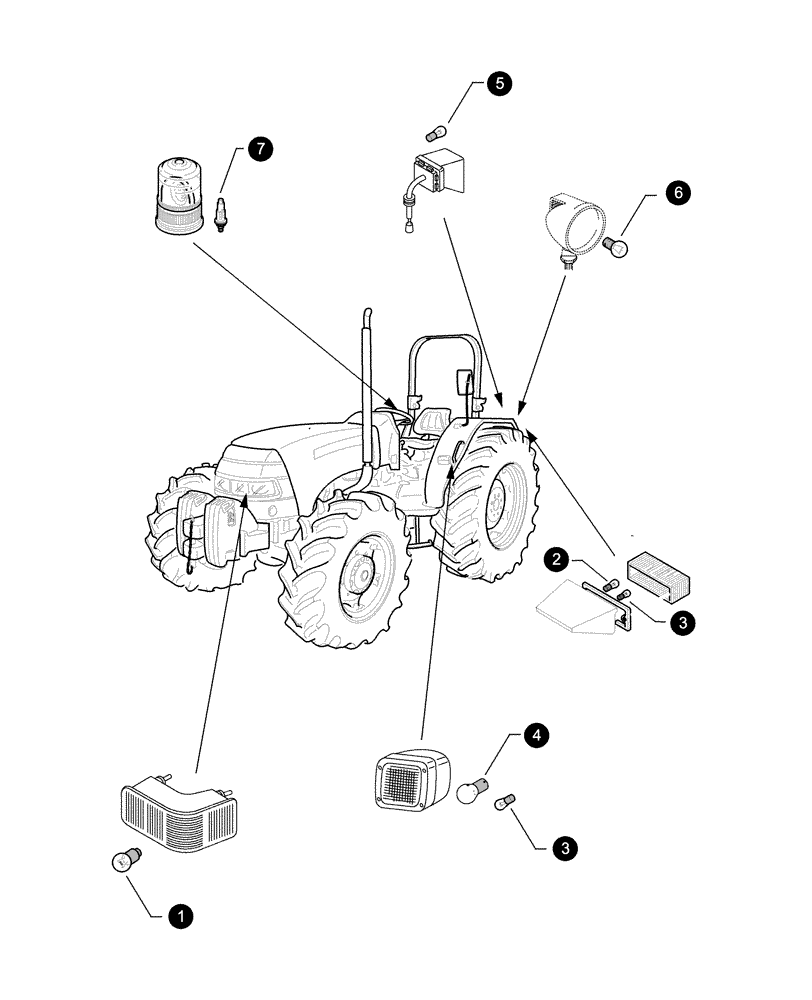 5
7
6
2
3
4
3
1