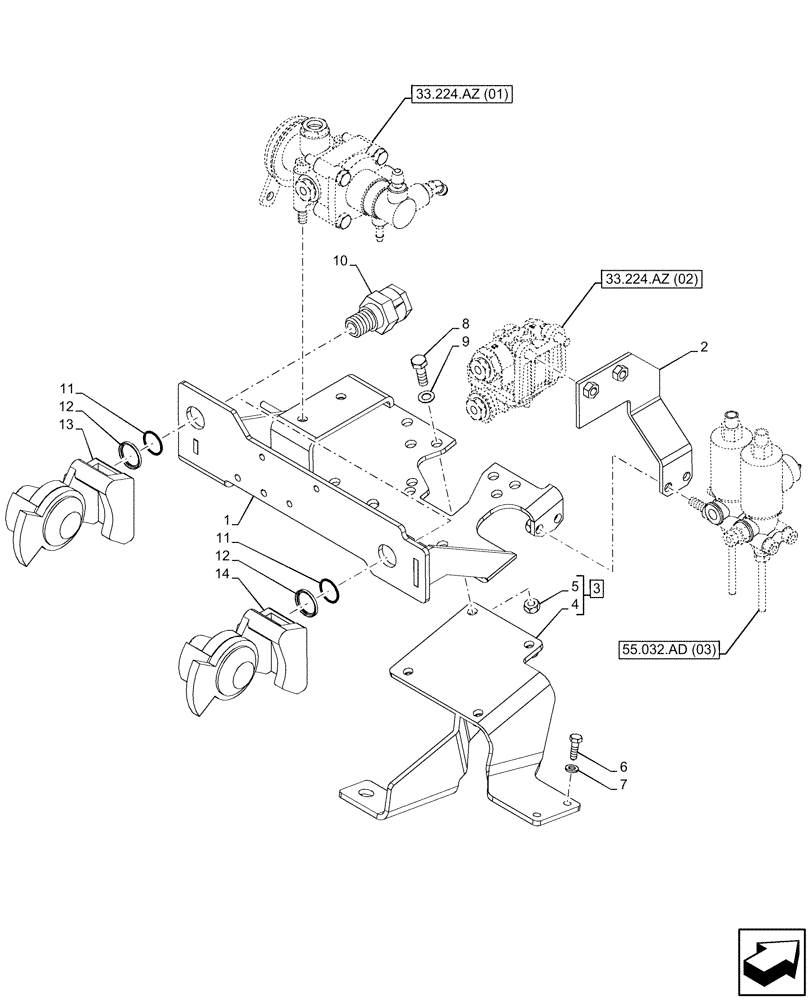 33.224.AZ (01)

10

33.224.AZ (02)

8

9

2

11

12

13

1

11

12

14

5

4

3

55.032.AD (03)

6

7