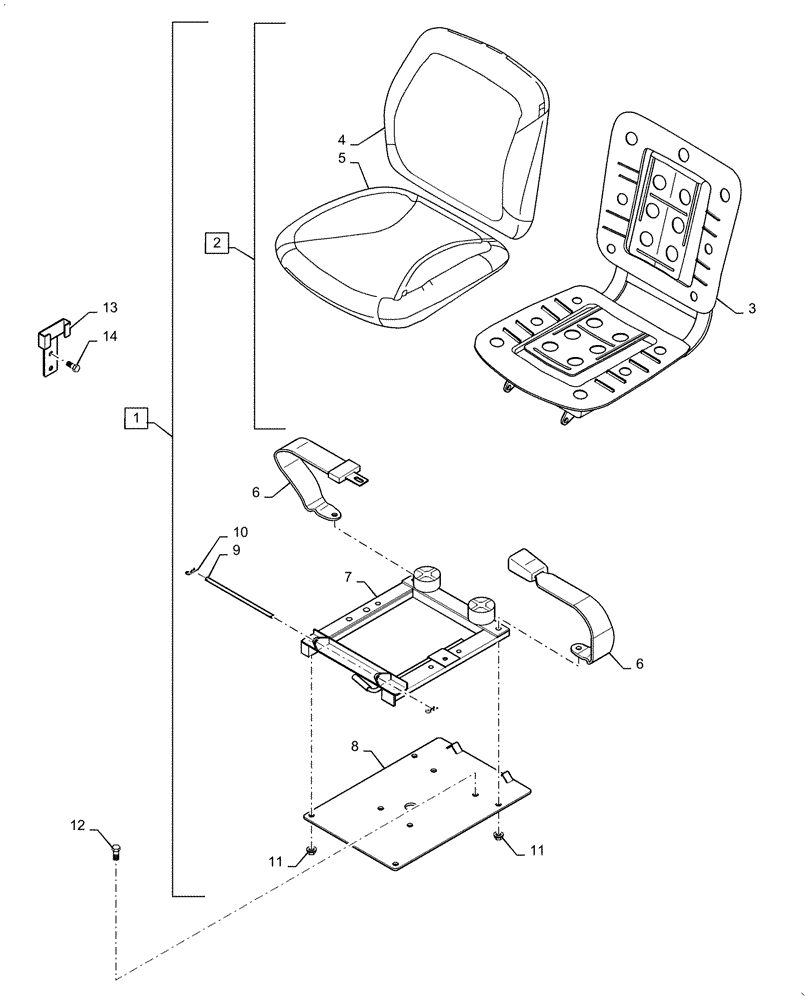 4
5
2
3
13
14
1
6
10
9
7
6
8
12
11
11