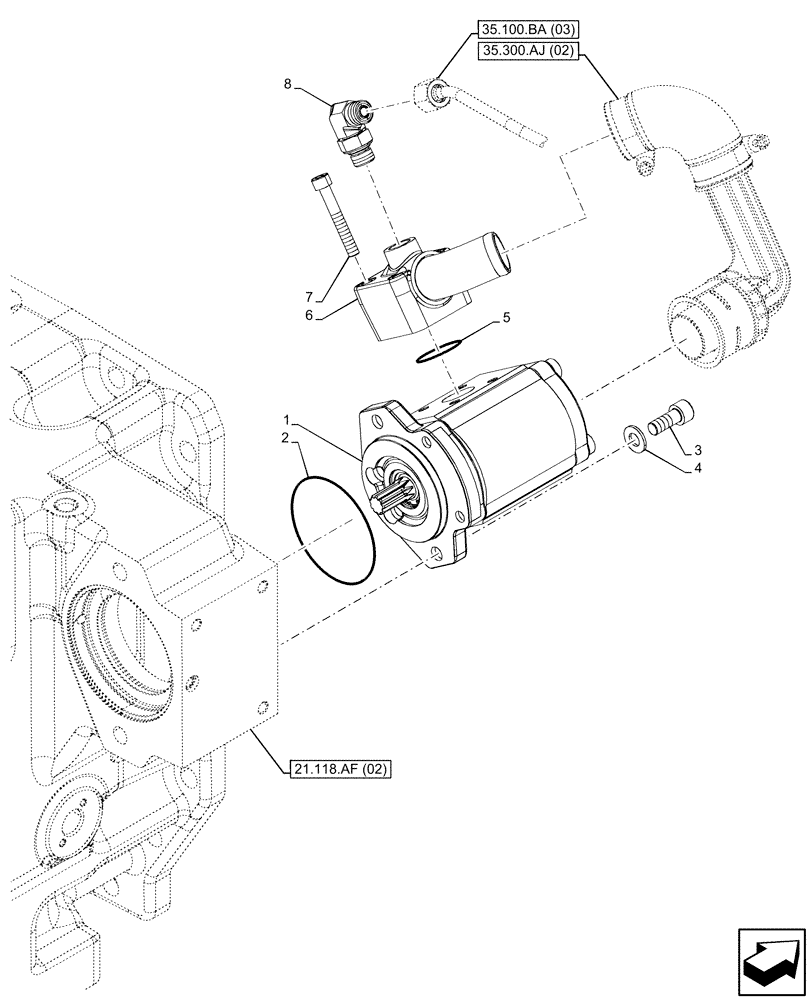 35.100.BA (03)
35.300.AJ (02)
8
7
6
5
1
2
3
4
21.118.AF (02)