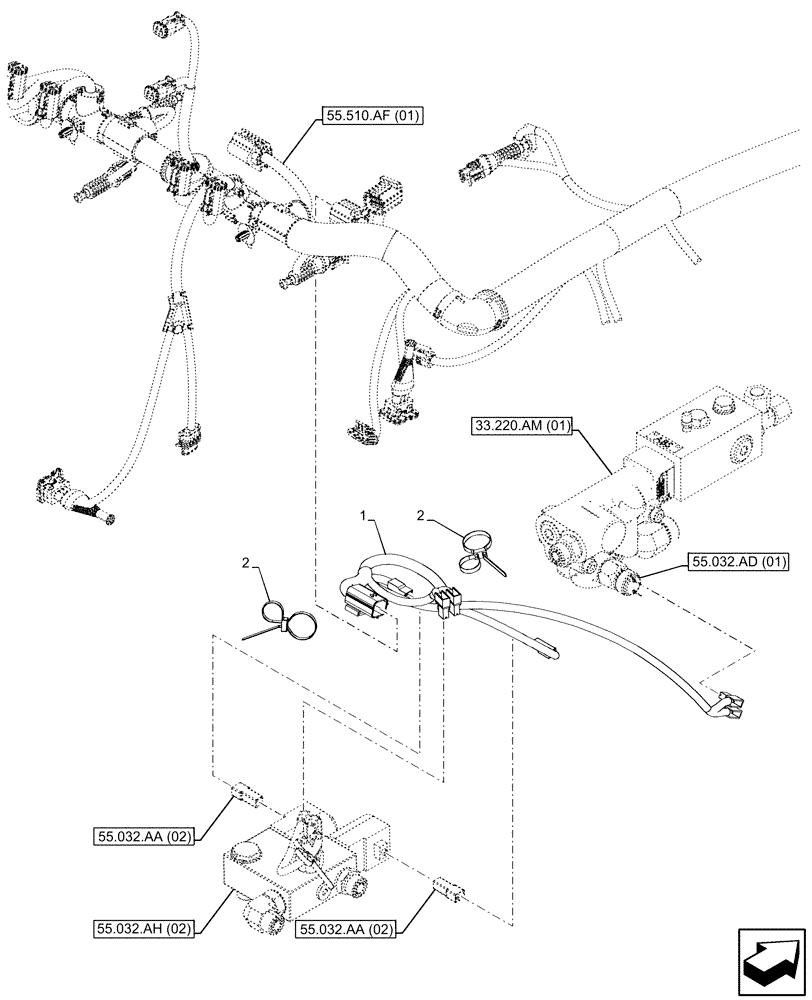 55.510.AF (01)

33.220.AM (01)

1

2

2

55.032.AD (01)

55.032.AA (02)

55.032.AH (02)

55.032.AA (02)